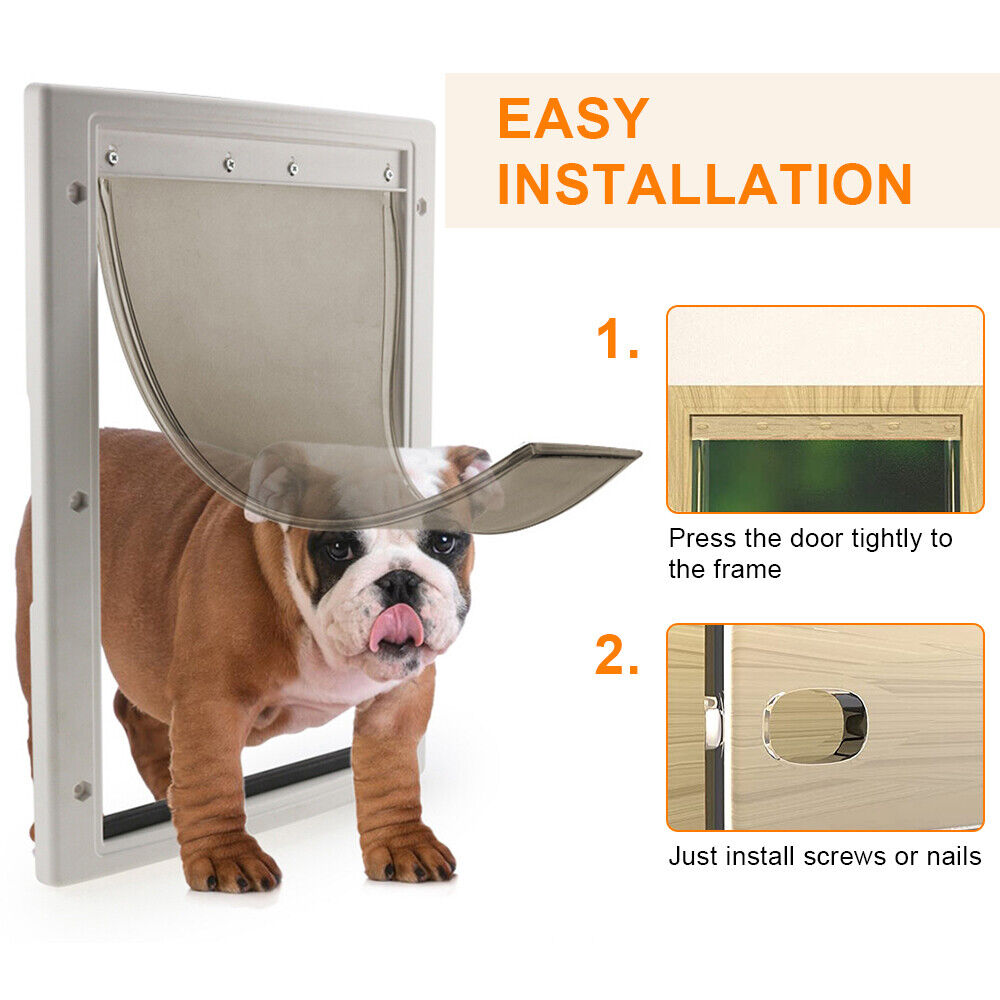 EASY INSTALLATION

1.

Press the door tightly to the frame

2.

Just install screws or nails