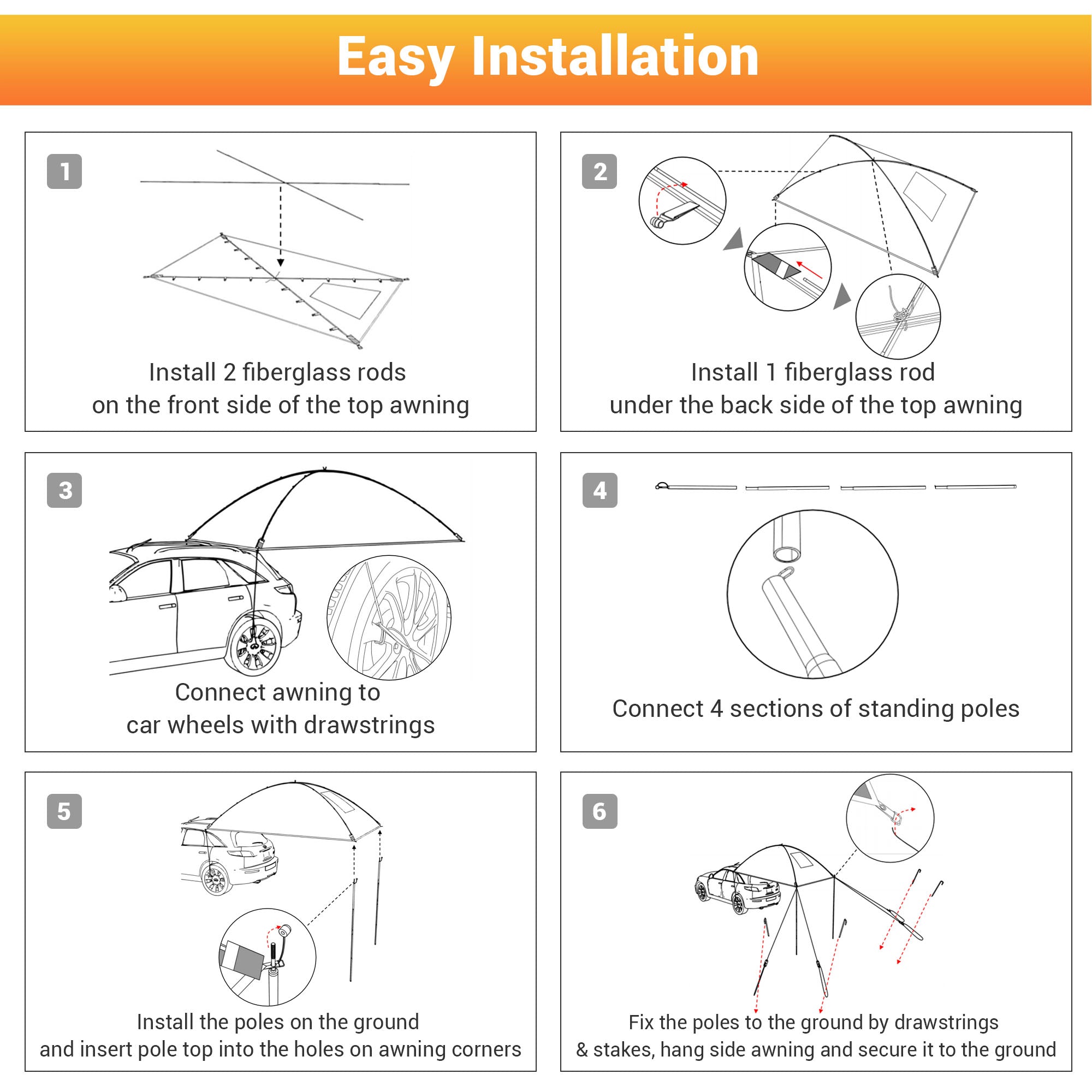 Easy Installation

1

Install 2 fiberglass rods on the front side of the top awning

2

Install 1 fiberglass rod under the back side of the top awning

3

Connect awning to car wheels with drawstrings

4

Connect 4 sections of standing poles

5

Install the poles on the ground and insert pole top into the holes on awning corners

6

Fix the poles to the ground by drawstrings & stakes, hang side awning and secure it to the ground