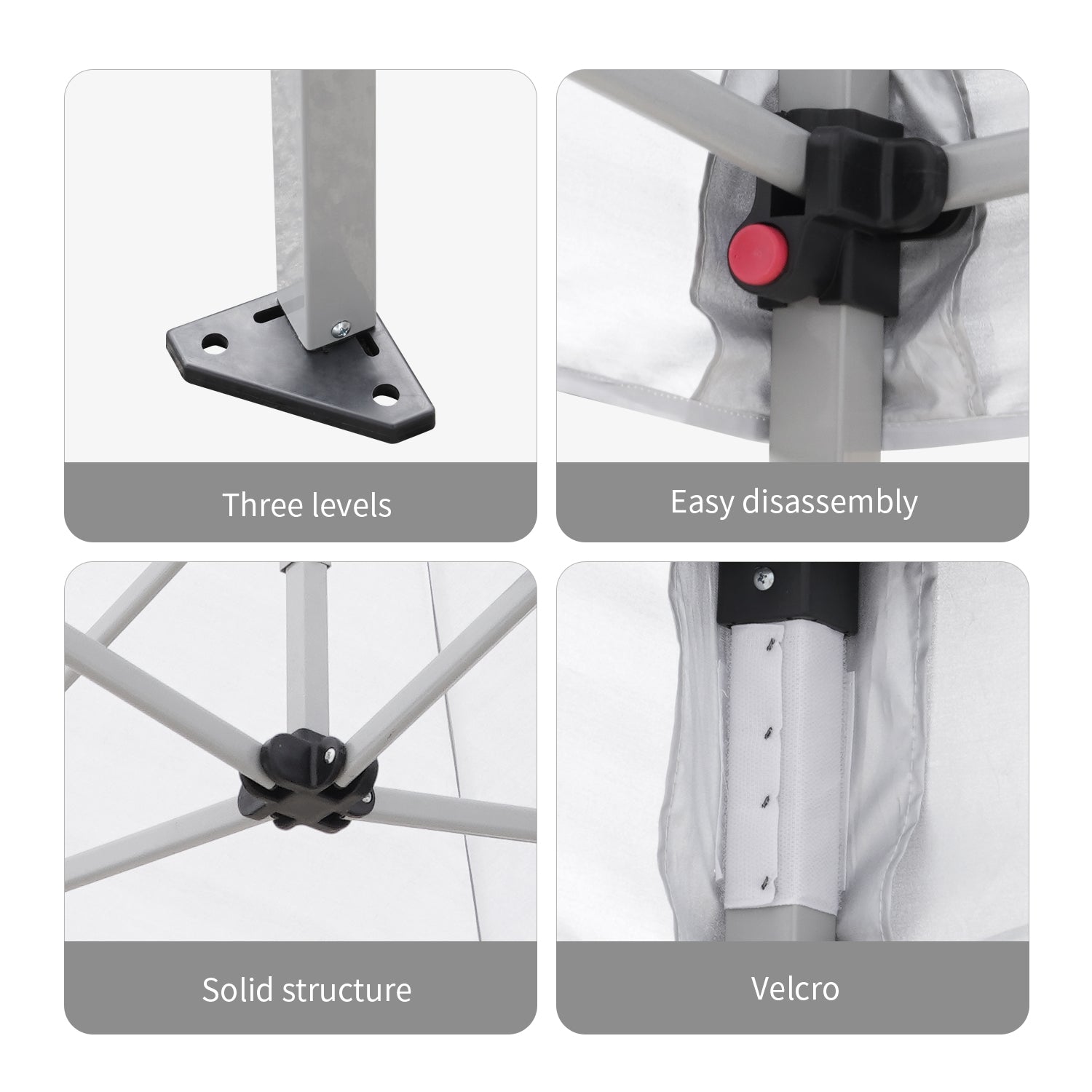 Three levels

Easy disassembly

Solid structure

Velcro