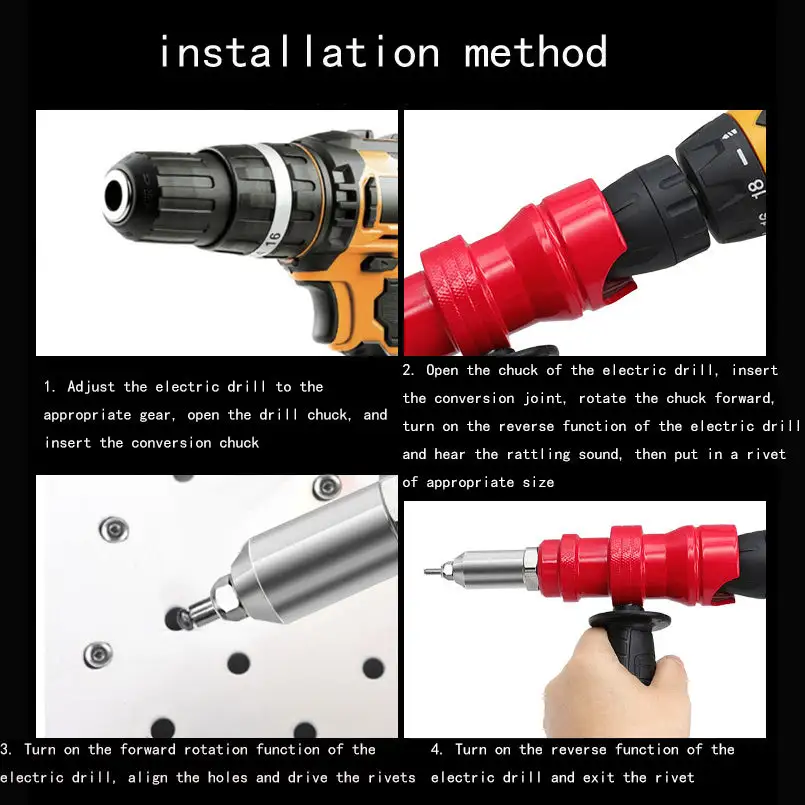 installation method

16

18

1. Adjust the electric drill to the appropriate gear, open the drill chuck, and insert the conversion chuck

2. Open the chuck of the electric drill, insert the conversion joint, rotate the chuck forward, turn on the reverse function of the electric drill and hear the rattling sound, then put in a rivet of appropriate size

3. Turn on the forward rotation function of the electric drill, align the holes and drive the rivets

4. Turn on the reverse function of the electric drill and exit the rivet