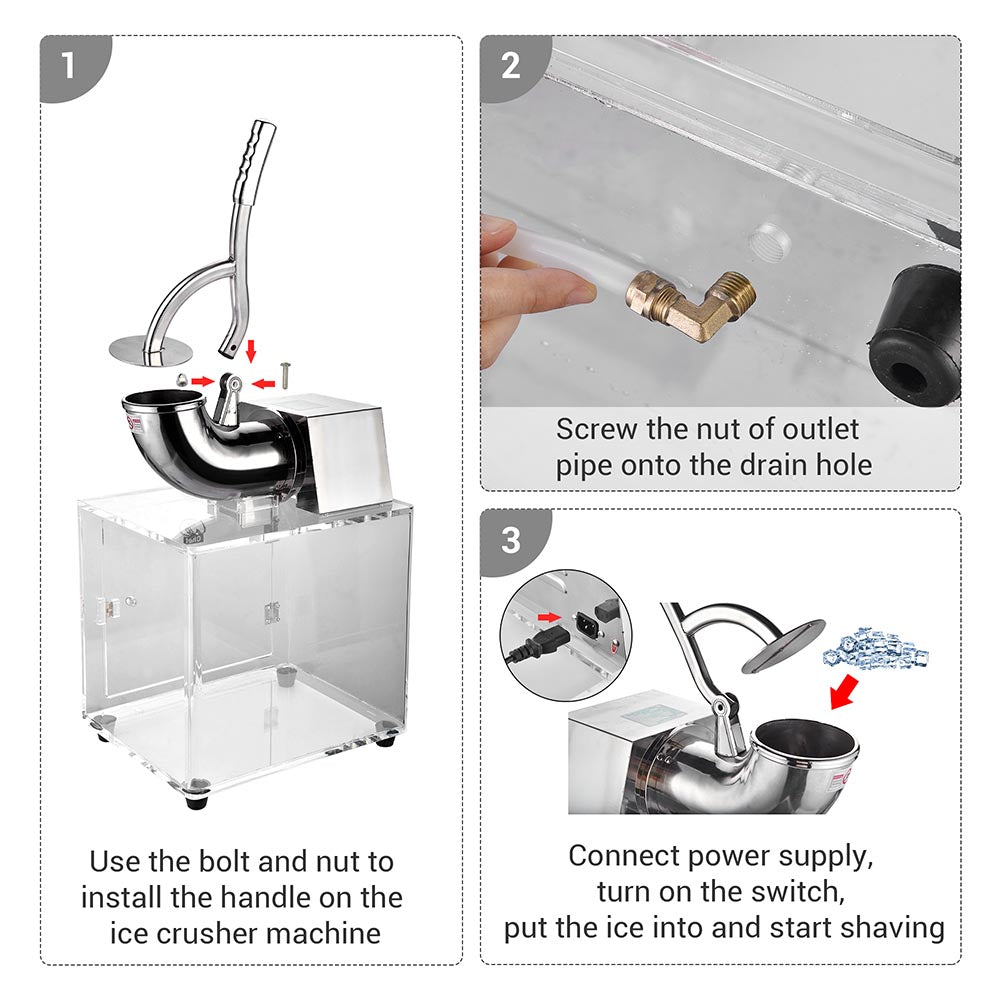 1

Use the bolt and nut to install the handle on the ice crusher machine

2

Screw the nut of outlet pipe onto the drain hole

3

Connect power supply, turn on the switch, put the ice into and start shaving