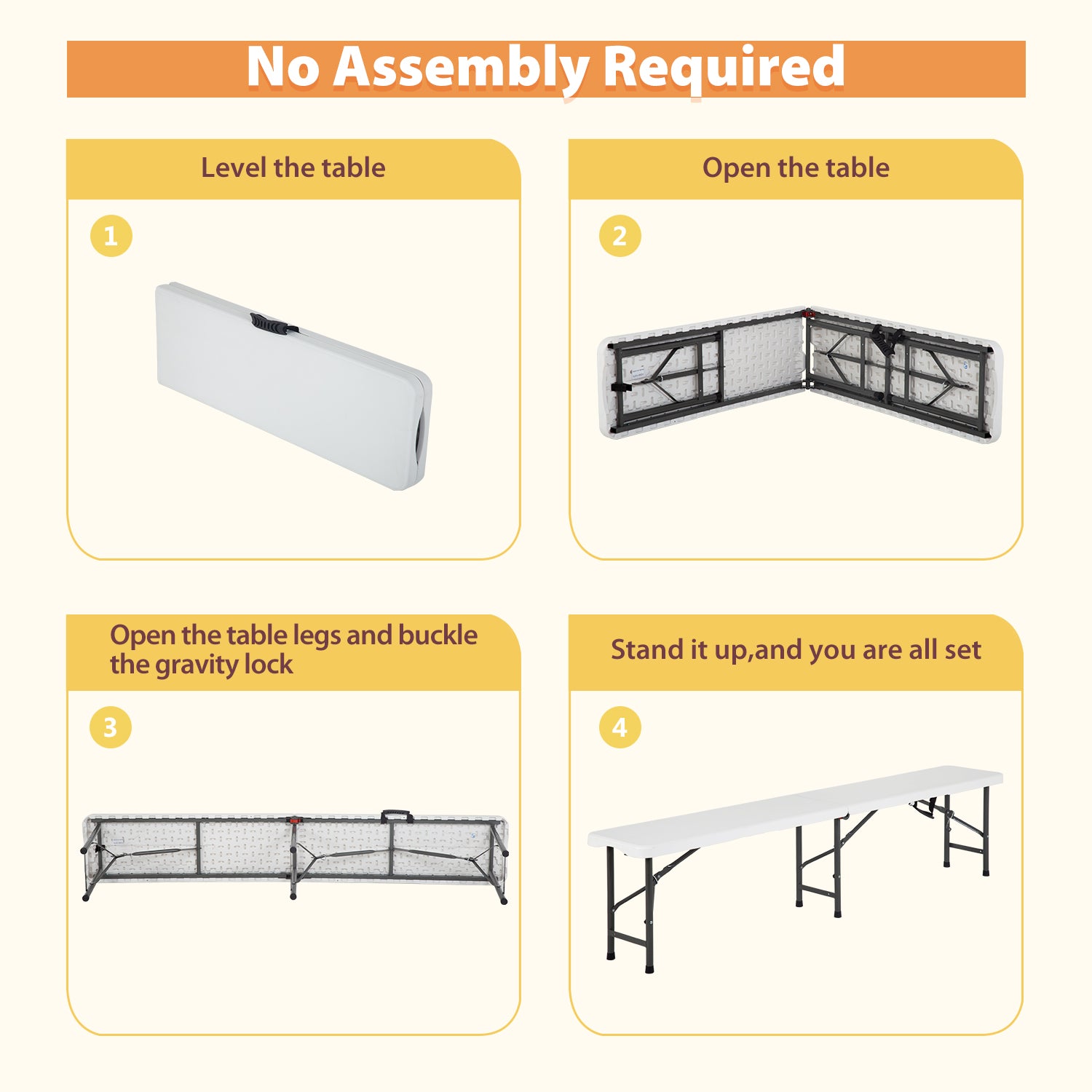 No Assembly Required

Level the table

1

Open the table

2

Open the table legs and buckle the gravity lock

3

Stand it up,and you are all set

4