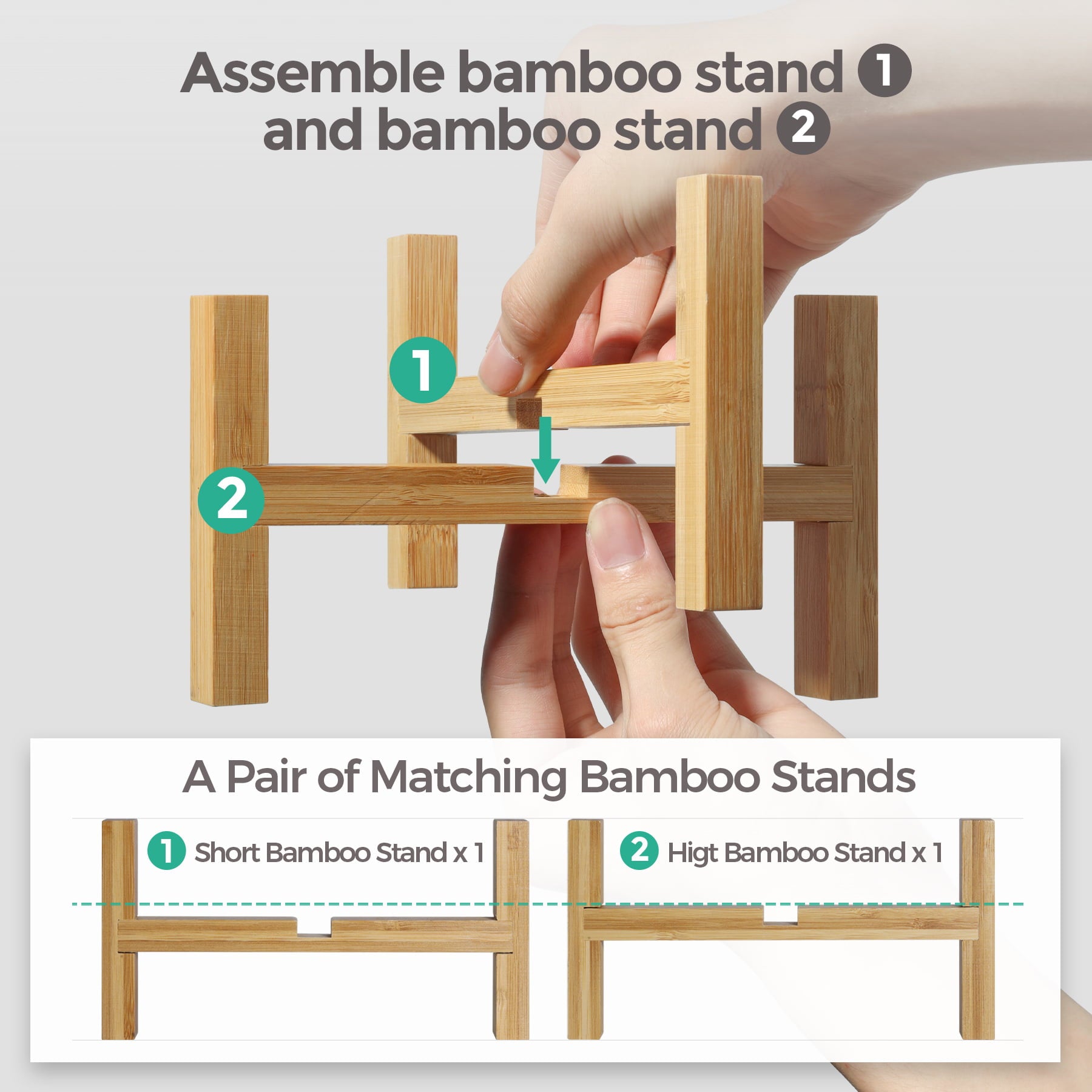 Assemble bamboo stand 1 and bamboo stand 2

1

2

A Pair of Matching Bamboo Stands

1 Short Bamboo Stand x 1

2 Higt Bamboo Stand x 1