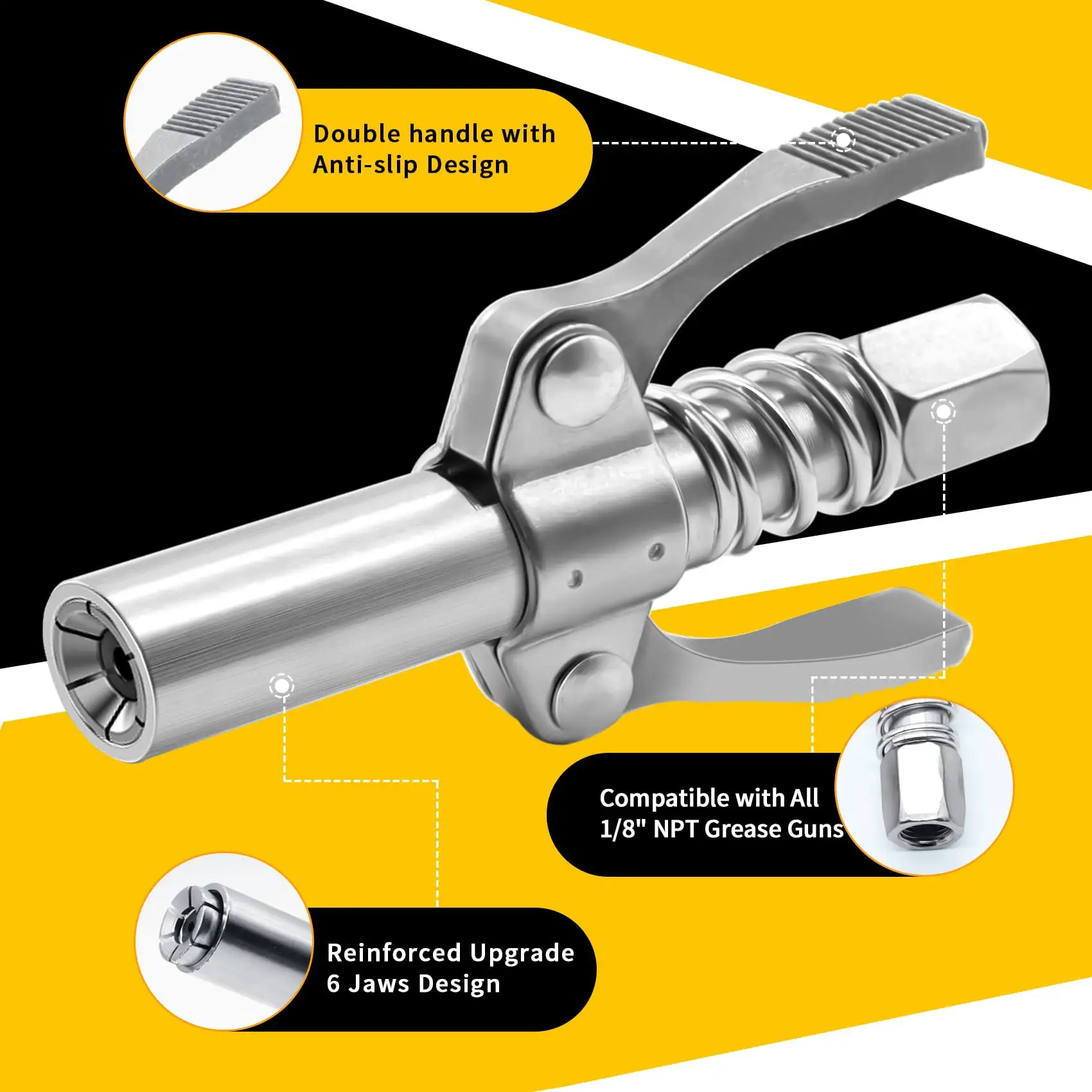 Double handle with Anti-slip Design

Compatible with All 1/8" NPT Grease Guns

Reinforced Upgrade 6 Jaws Design