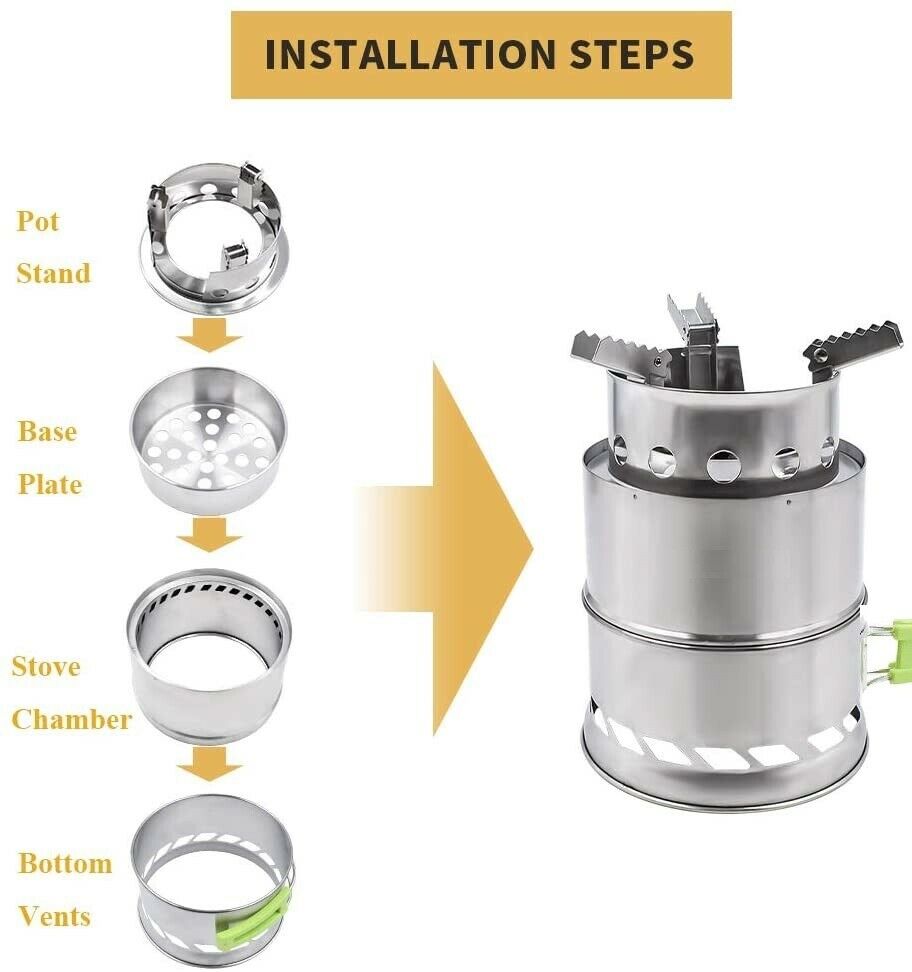 INSTALLATION STEPS

Pot Stand

Base Plate

Stove Chamber

Bottom Vents