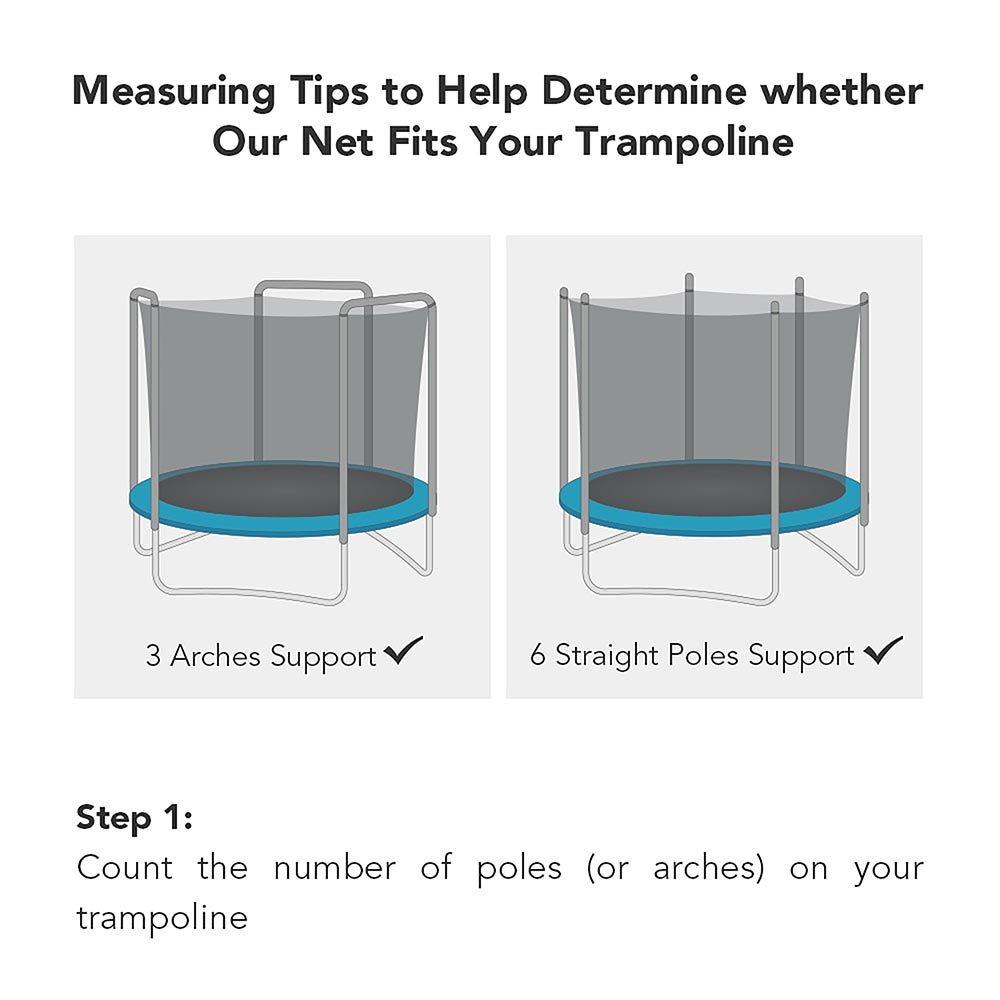 Measuring Tips to Help Determine whether Our Net Fits Your Trampoline

3 Arches Support ✔

6 Straight Poles Support ✔

Step 1:
Count the number of poles (or arches) on your trampoline