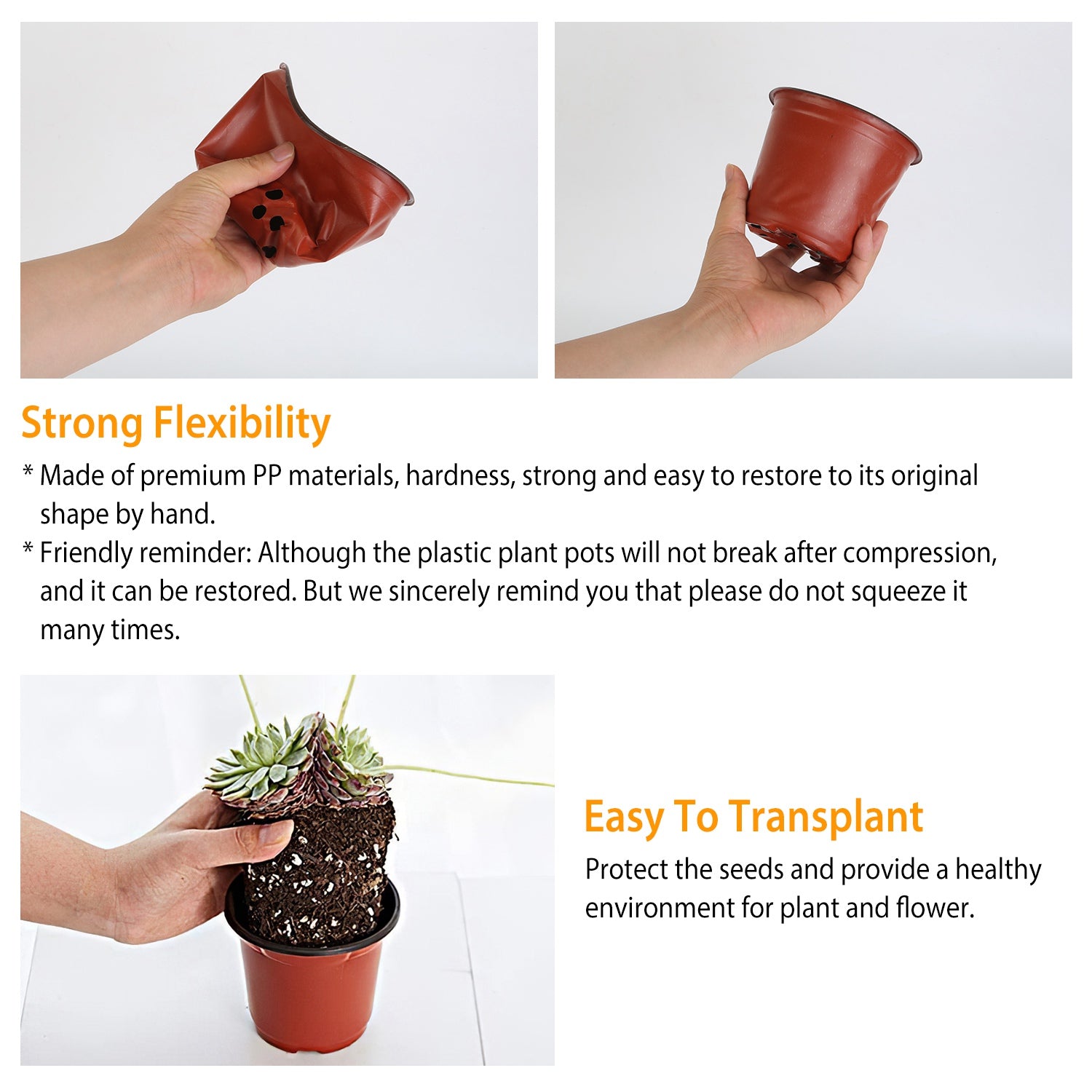 Strong Flexibility

* Made of premium PP materials, hardness, strong and easy to restore to its original shape by hand.

* Friendly reminder: Although the plastic plant pots will not break after compression, and it can be restored. But we sincerely remind you that please do not squeeze it many times.

Easy To Transplant

Protect the seeds and provide a healthy environment for plant and flower.