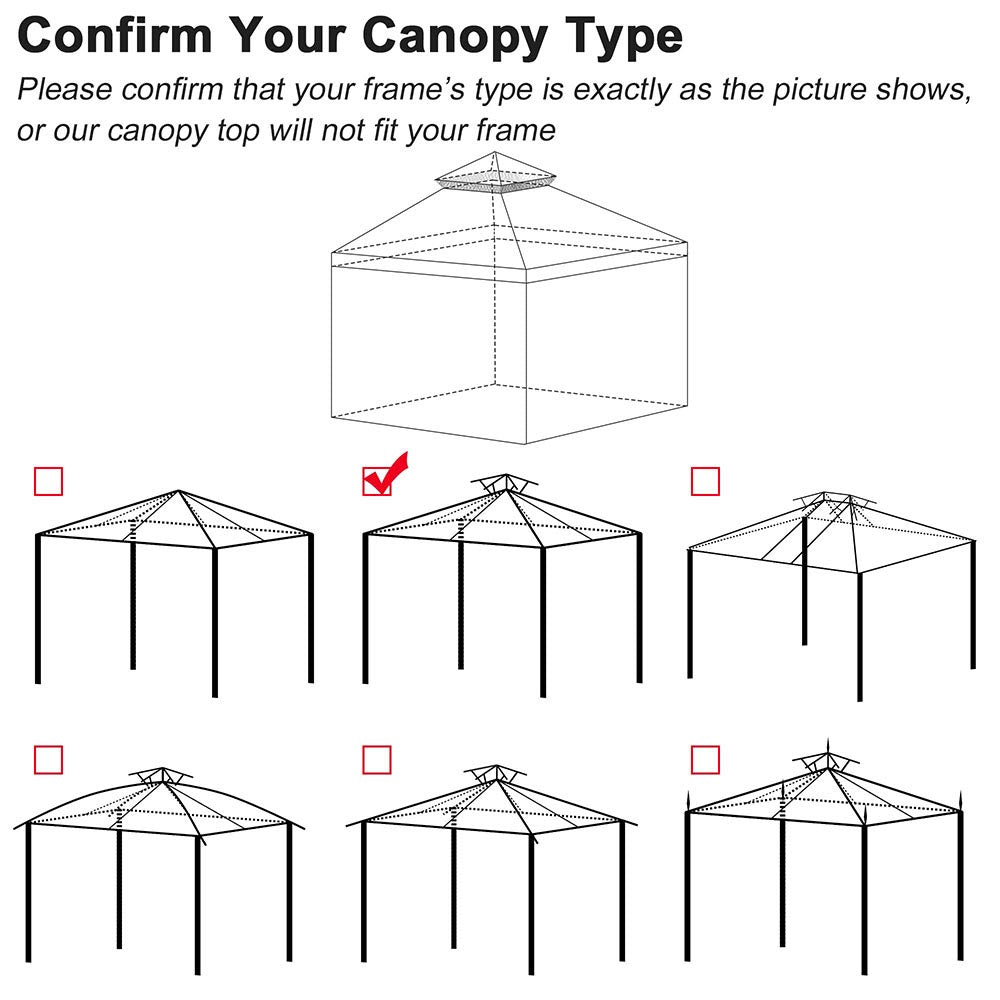 Confirm Your Canopy Type

Please confirm that your frame's type is exactly as the picture shows, or our canopy top will not fit your frame