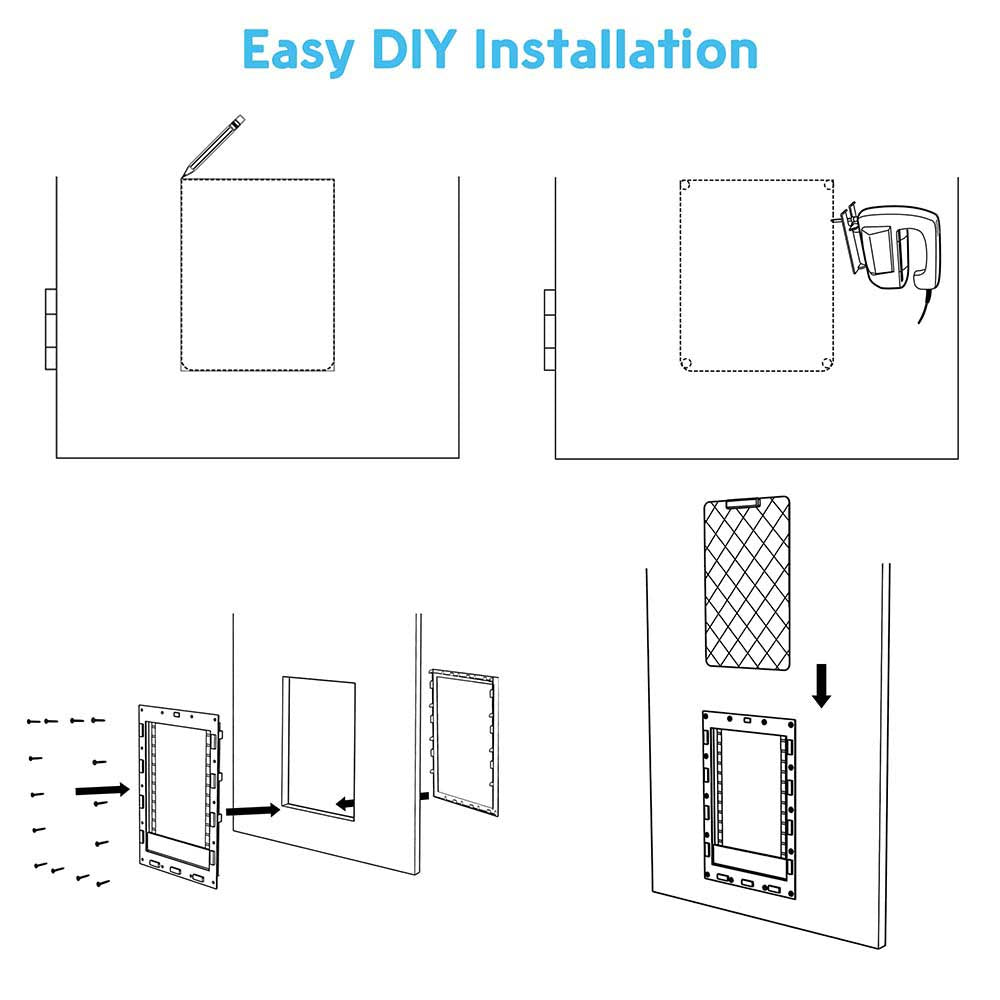 Easy DIY Installation