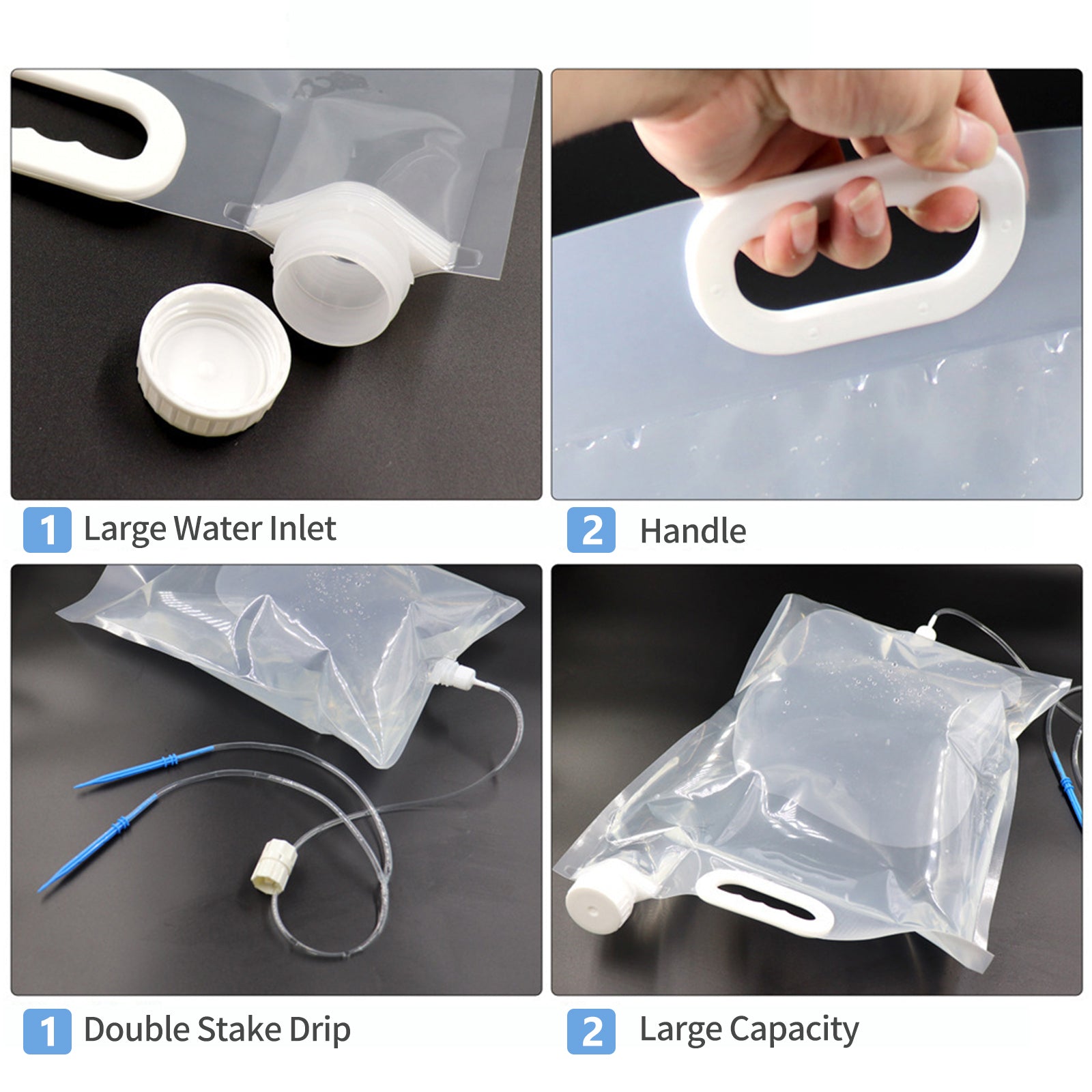 1 Large Water Inlet

2 Handle

1 Double Stake Drip

2 Large Capacity