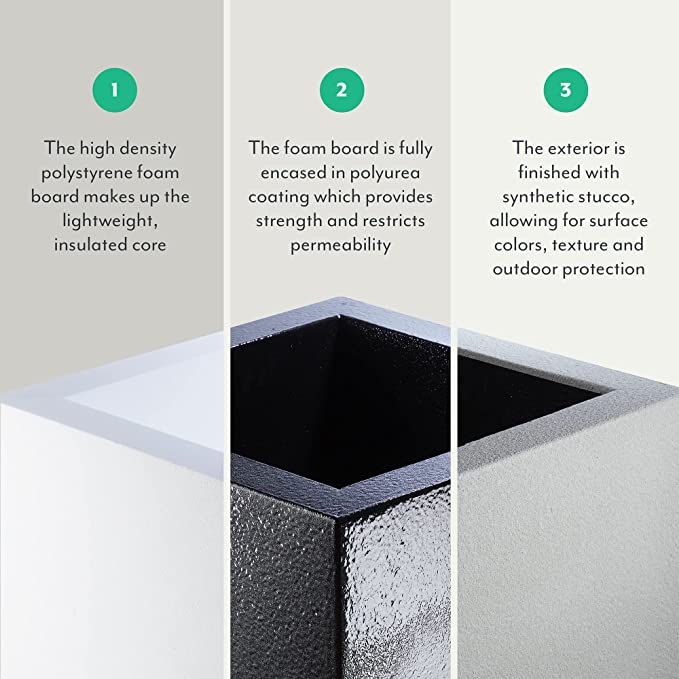 1

The high density polystyrene foam board makes up the lightweight, insulated core

2

The foam board is fully encased in polyurea coating which provides strength and restricts permeability

3

The exterior is finished with synthetic stucco, allowing for surface colors, texture and outdoor protection