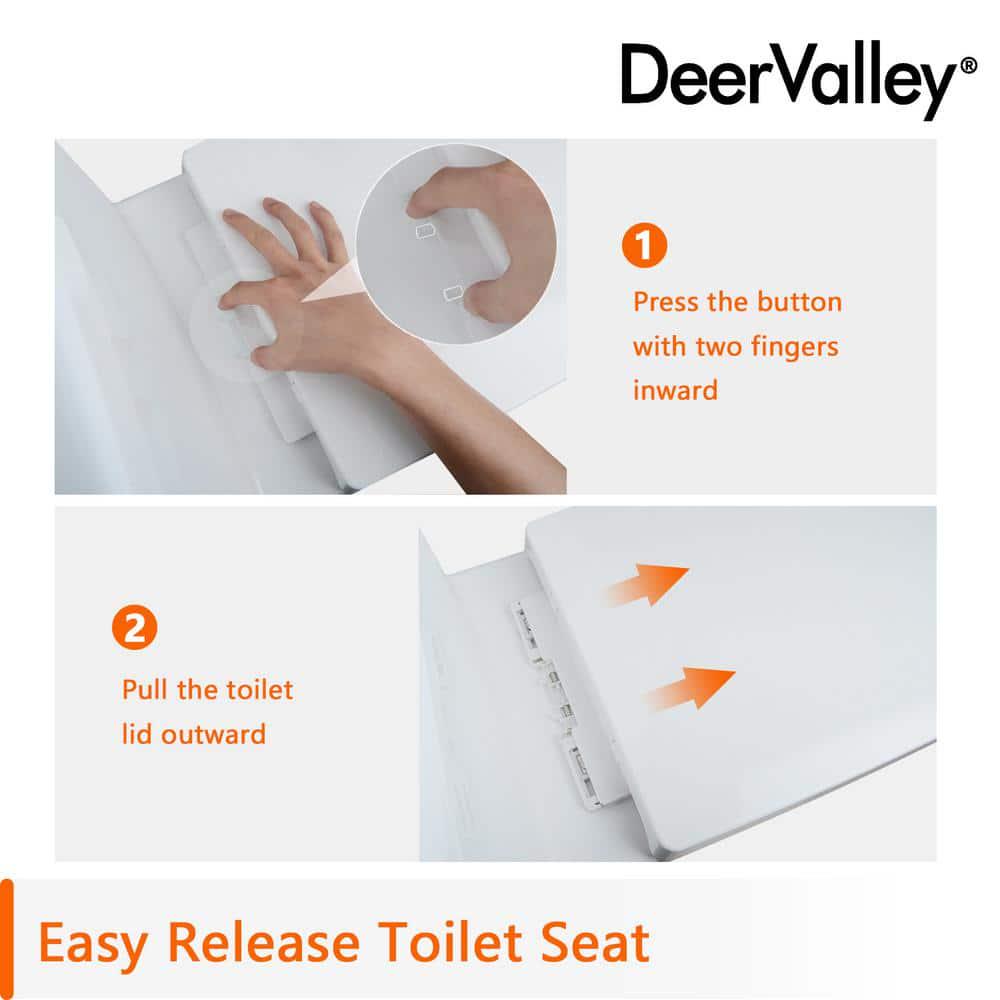 DeerValley®

1

Press the button with two fingers inward

2

Pull the toilet lid outward

Easy Release Toilet Seat