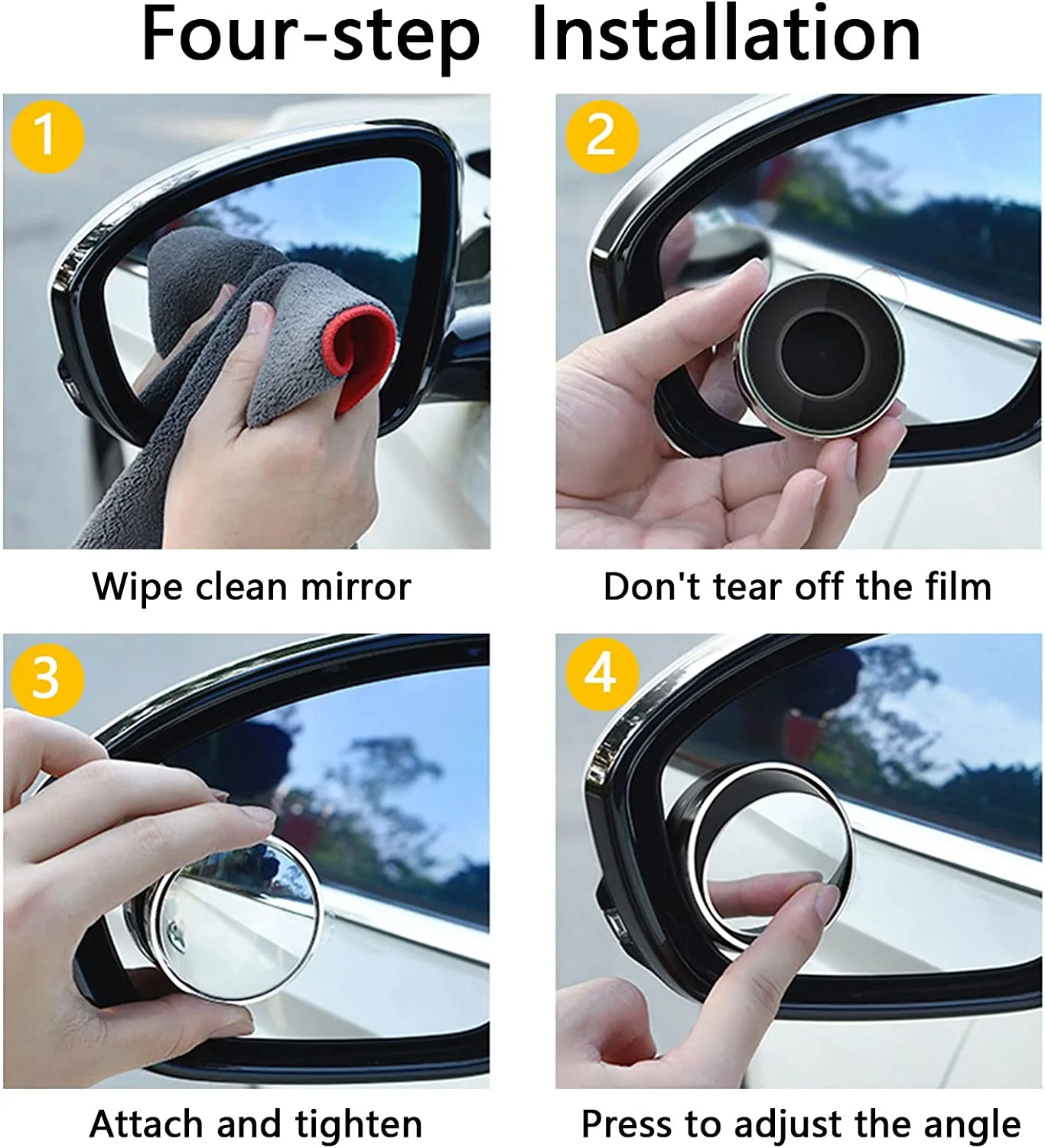 Four-step Installation

1

Wipe clean mirror

2

Don't tear off the film

3

Attach and tighten

4

Press to adjust the angle