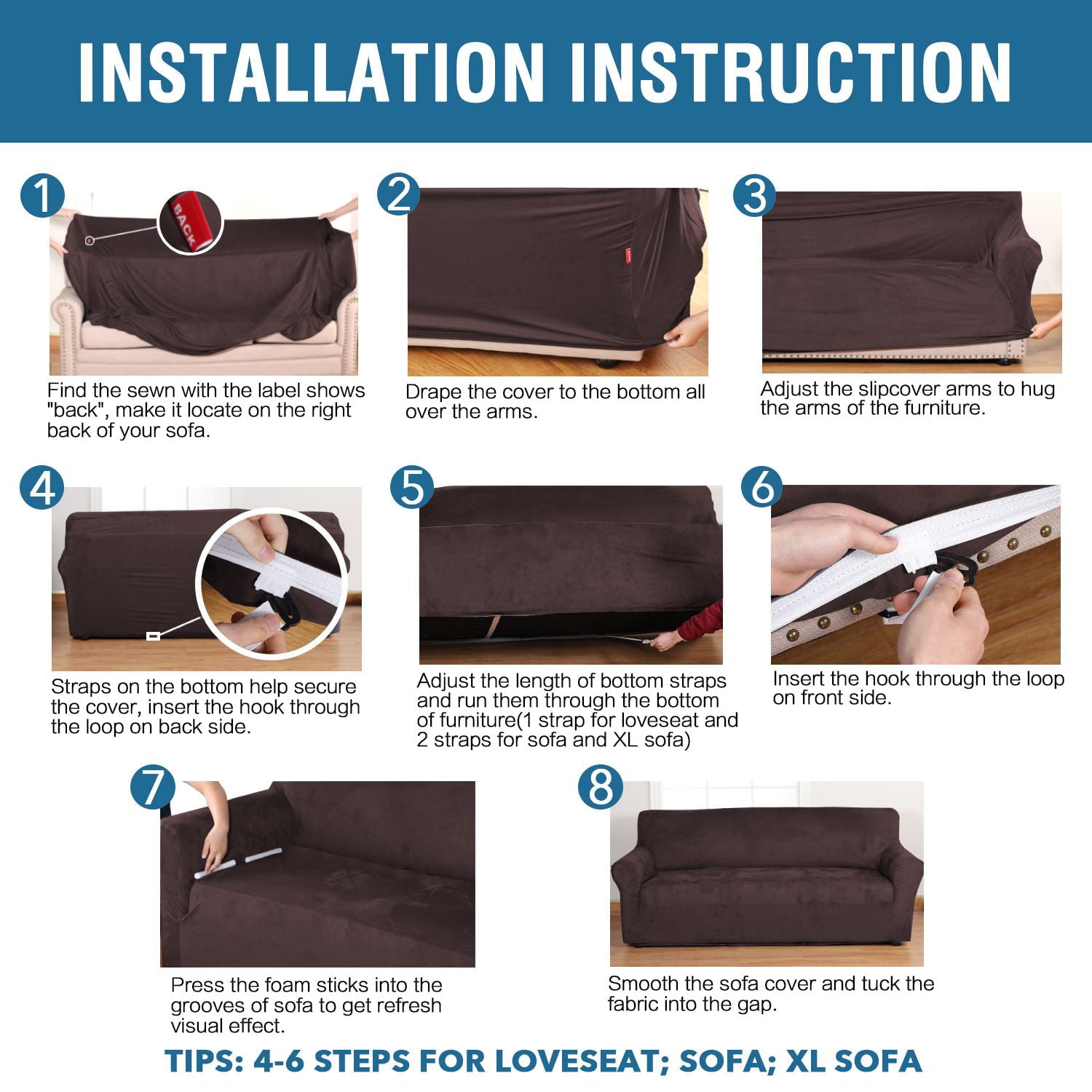 INSTALLATION INSTRUCTION

1

BACK

Find the sewn with the label shows "back", make it locate on the right back of your sofa.

2

Drape the cover to the bottom all over the arms.

3

Adjust the slipcover arms to hug the arms of the furniture.

4

Straps on the bottom help secure the cover, insert the hook through the loop on back side.

5

Adjust the length of bottom straps and run them through the bottom of furniture(1 strap for loveseat and 2 straps for sofa and XL sofa)

6

Insert the hook through the loop on front side.

7

Press the foam sticks into the grooves of sofa to get refresh visual effect.

8

Smooth the sofa cover and tuck the fabric into the gap.

TIPS: 4-6 STEPS FOR LOVESEAT; SOFA; XL SOFA