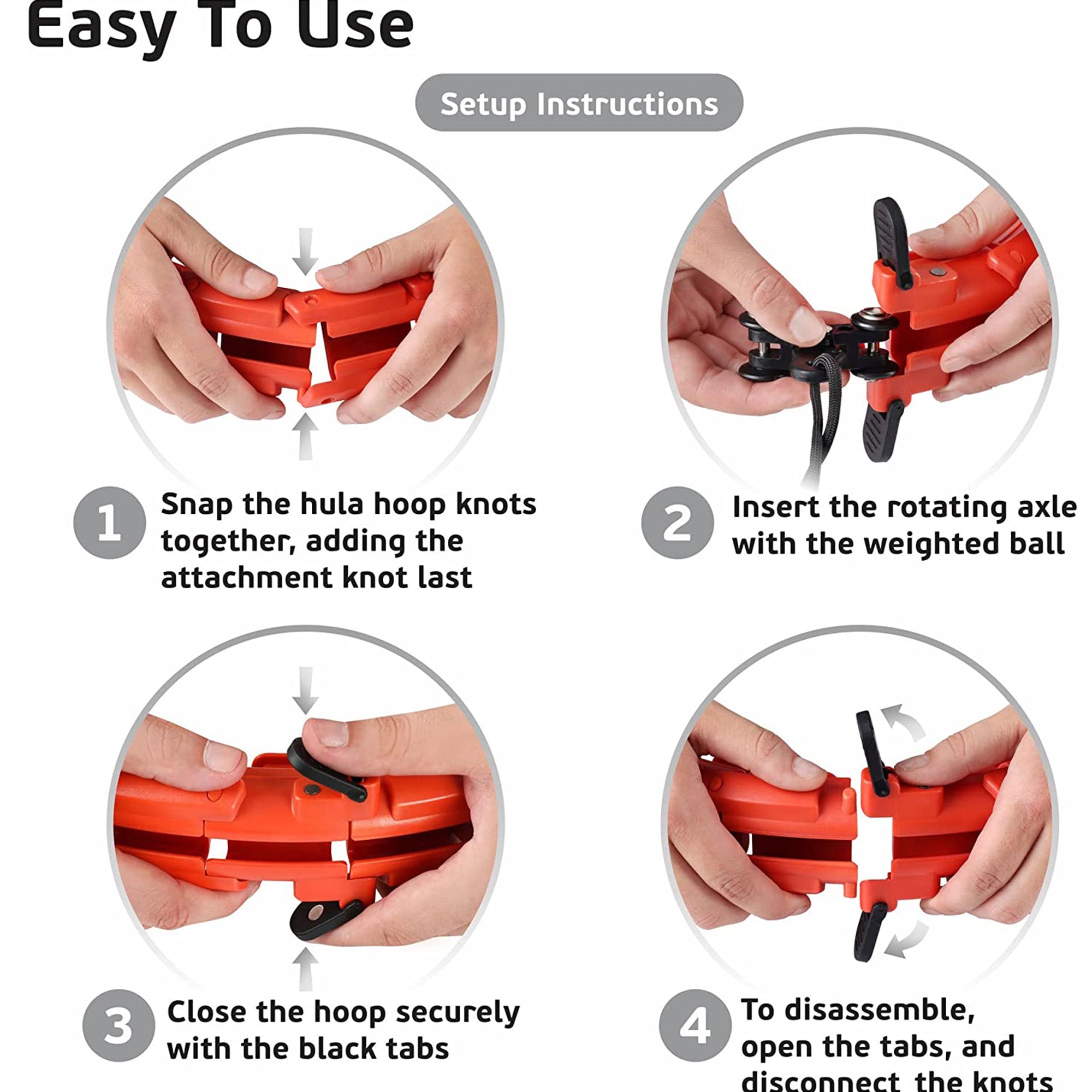 Easy To Use

Setup Instructions

1 Snap the hula hoop knots together, adding the attachment knot last

2 Insert the rotating axle with the weighted ball

3 Close the hoop securely with the black tabs

4 To disassemble, open the tabs, and disconnect the knots