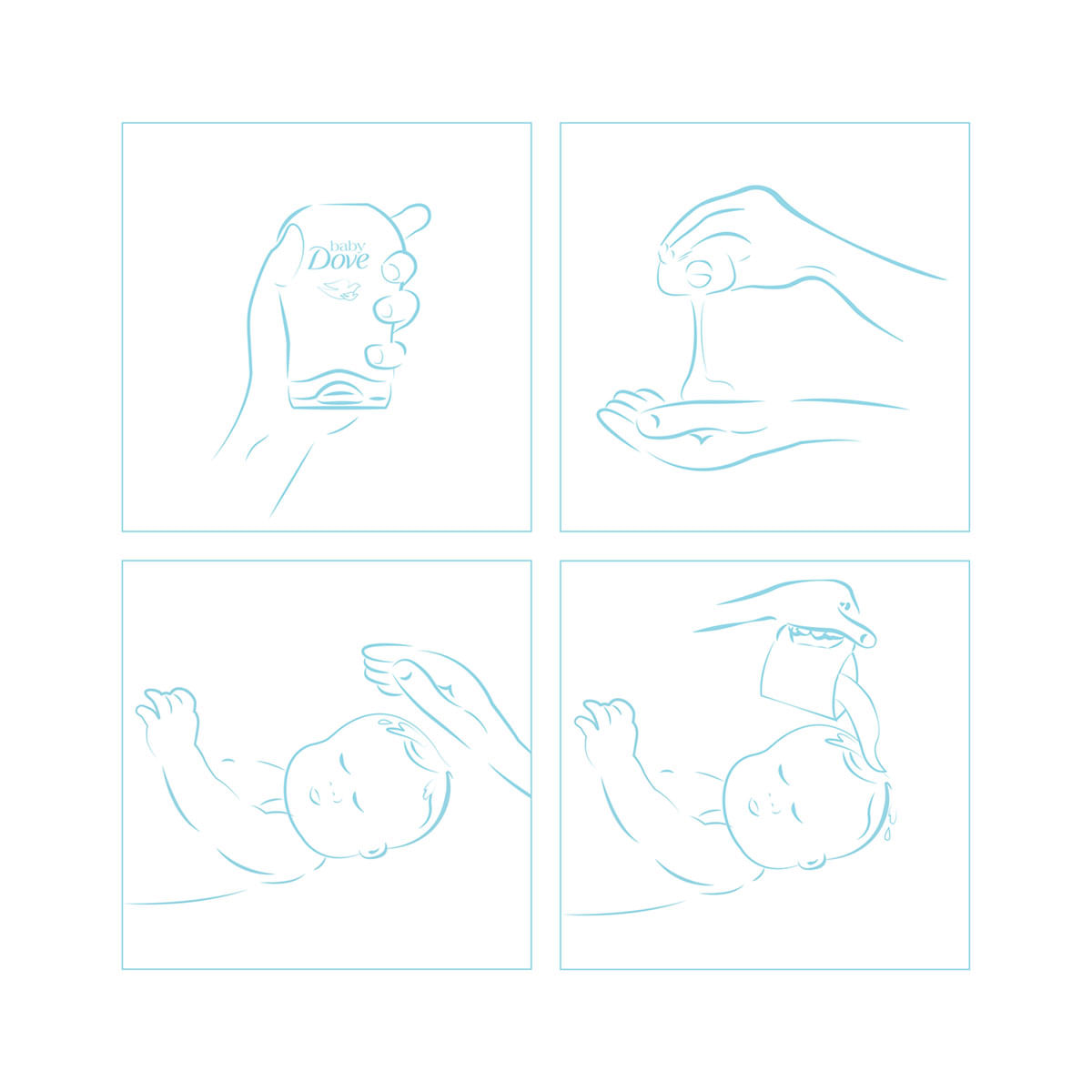 baby
Dove