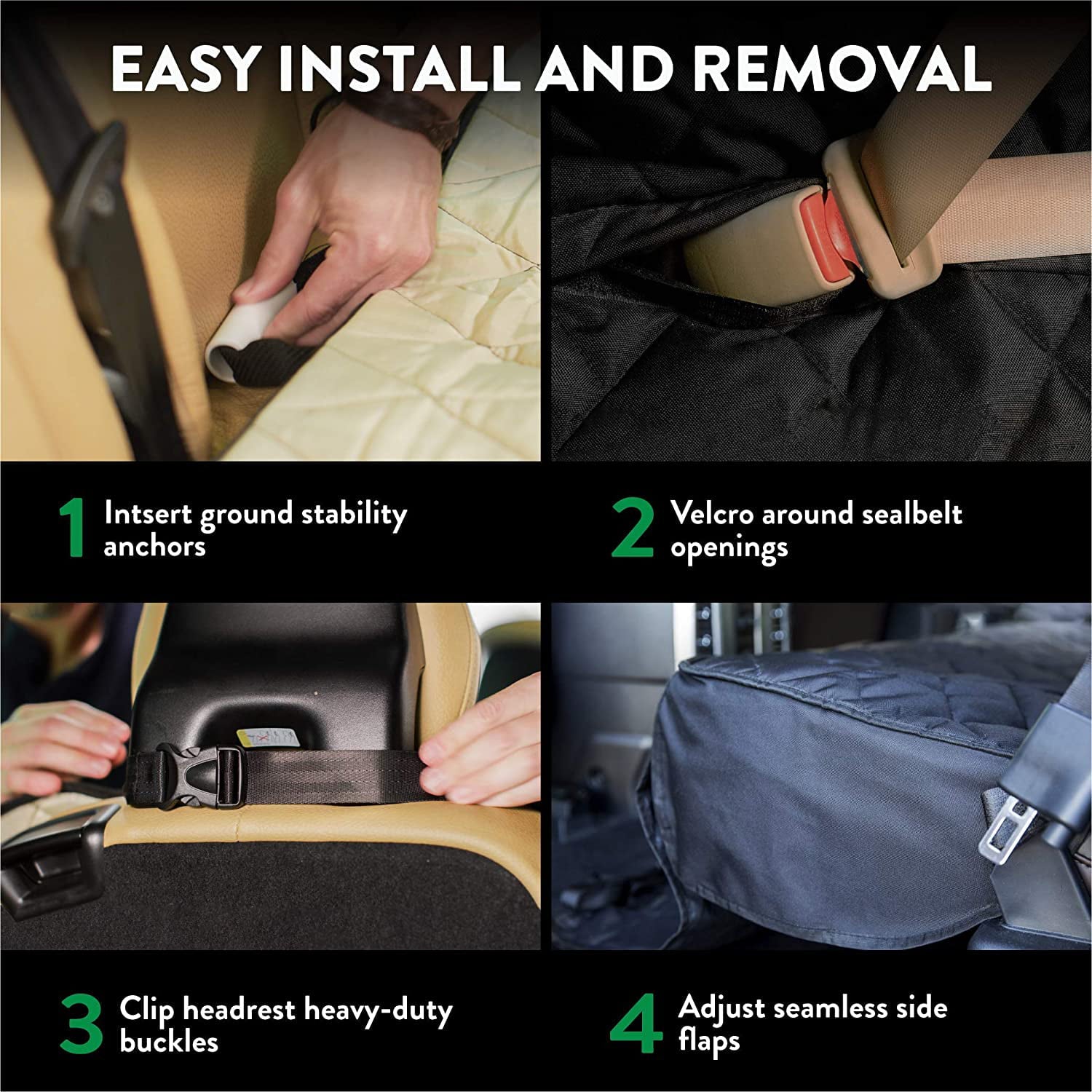 EASY INSTALL AND REMOVAL

1 Intsert ground stability anchors

2 Velcro around sealbelt openings

3 Clip headrest heavy-duty buckles

4 Adjust seamless side flaps