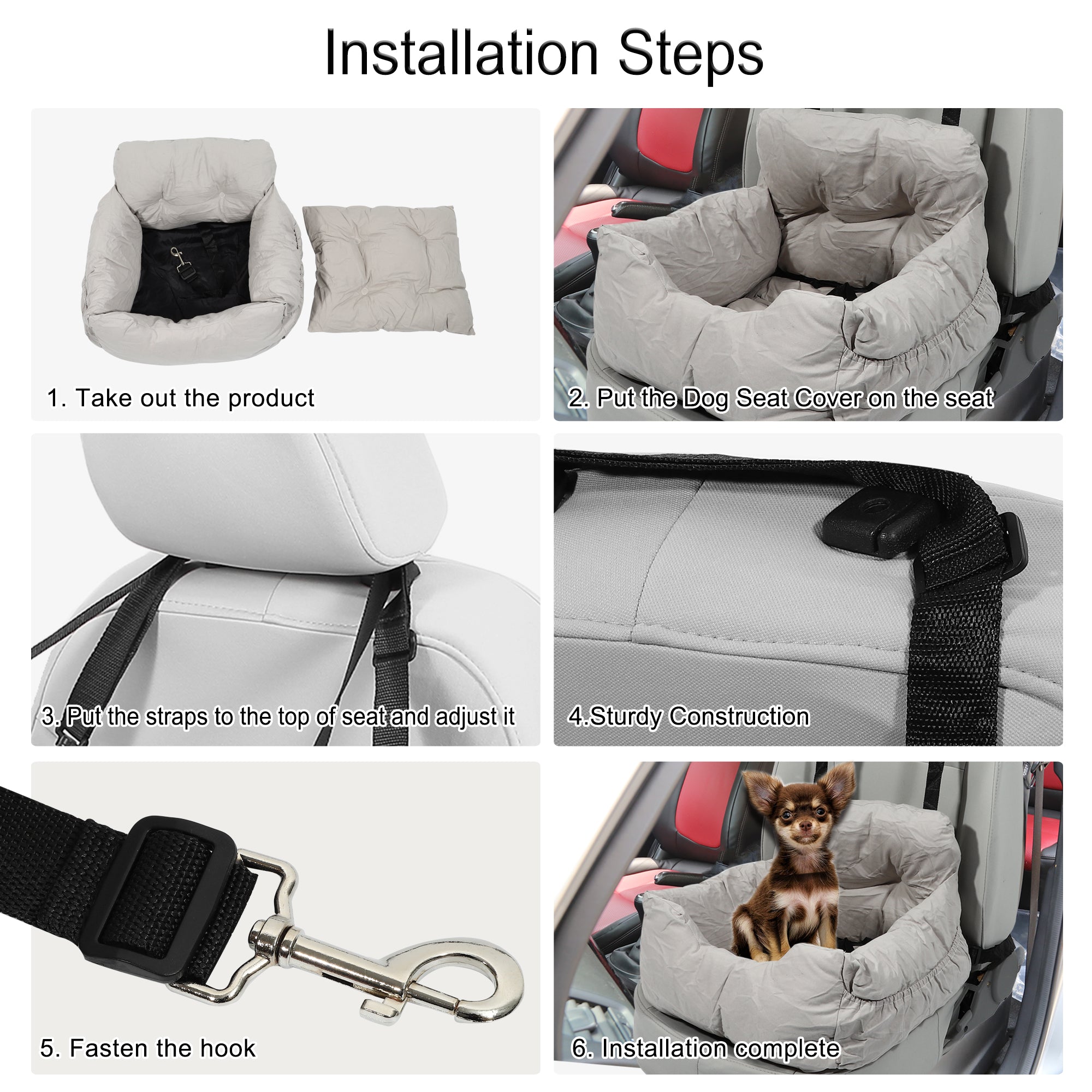 Installation Steps

1. Take out the product

2. Put the Dog Seat Cover on the seat

3. Put the straps to the top of seat and adjust it

4.Sturdy Construction

5. Fasten the hook

6. Installation complete