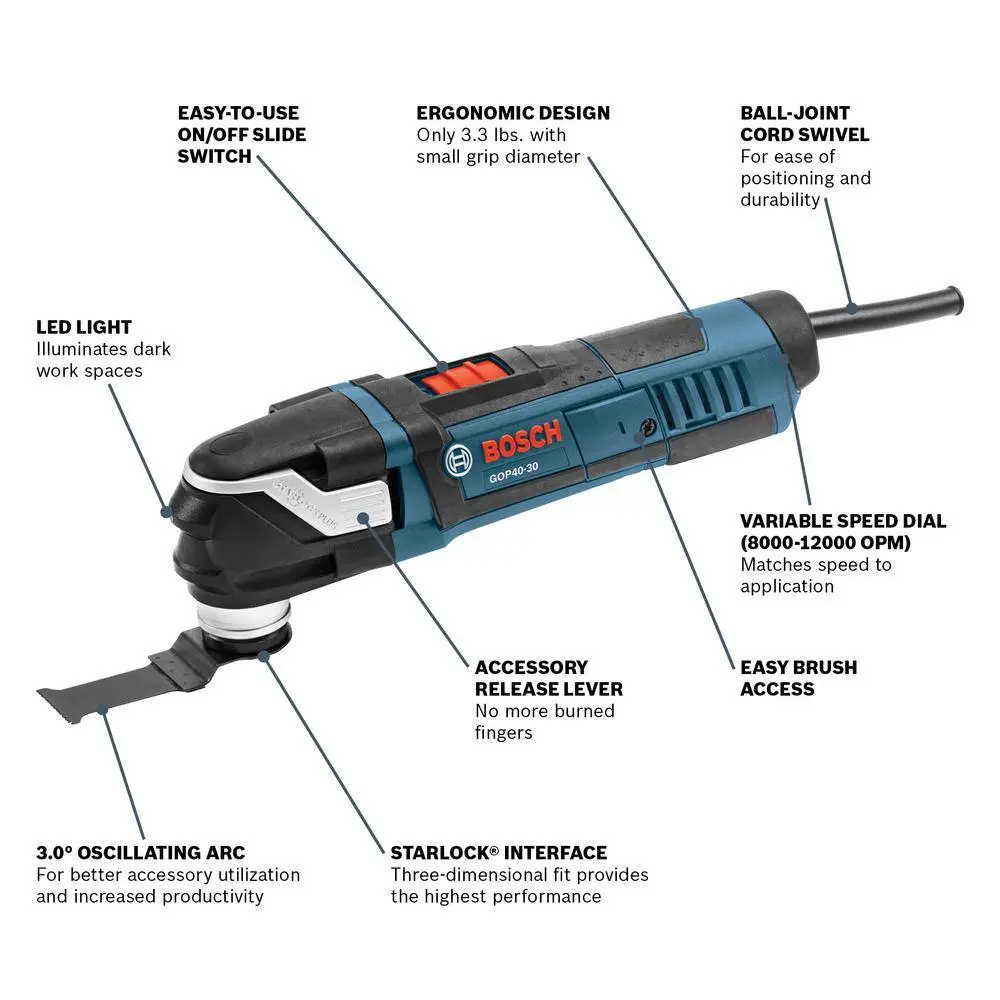 EASY-TO-USE ON/OFF SLIDE SWITCH

ERGONOMIC DESIGN
Only 3.3 lbs. with small grip diameter

BALL-JOINT CORD SWIVEL
For ease of positioning and durability

LED LIGHT
Illuminates dark work spaces

BOSCH
GOP40-30

VARIABLE SPEED DIAL (8000-12000 OPM)
Matches speed to application

ACCESSORY RELEASE LEVER
No more burned fingers

EASY BRUSH ACCESS

3.0° OSCILLATING ARC
For better accessory utilization and increased productivity

STARLOCK® INTERFACE
Three-dimensional fit provides the highest performance