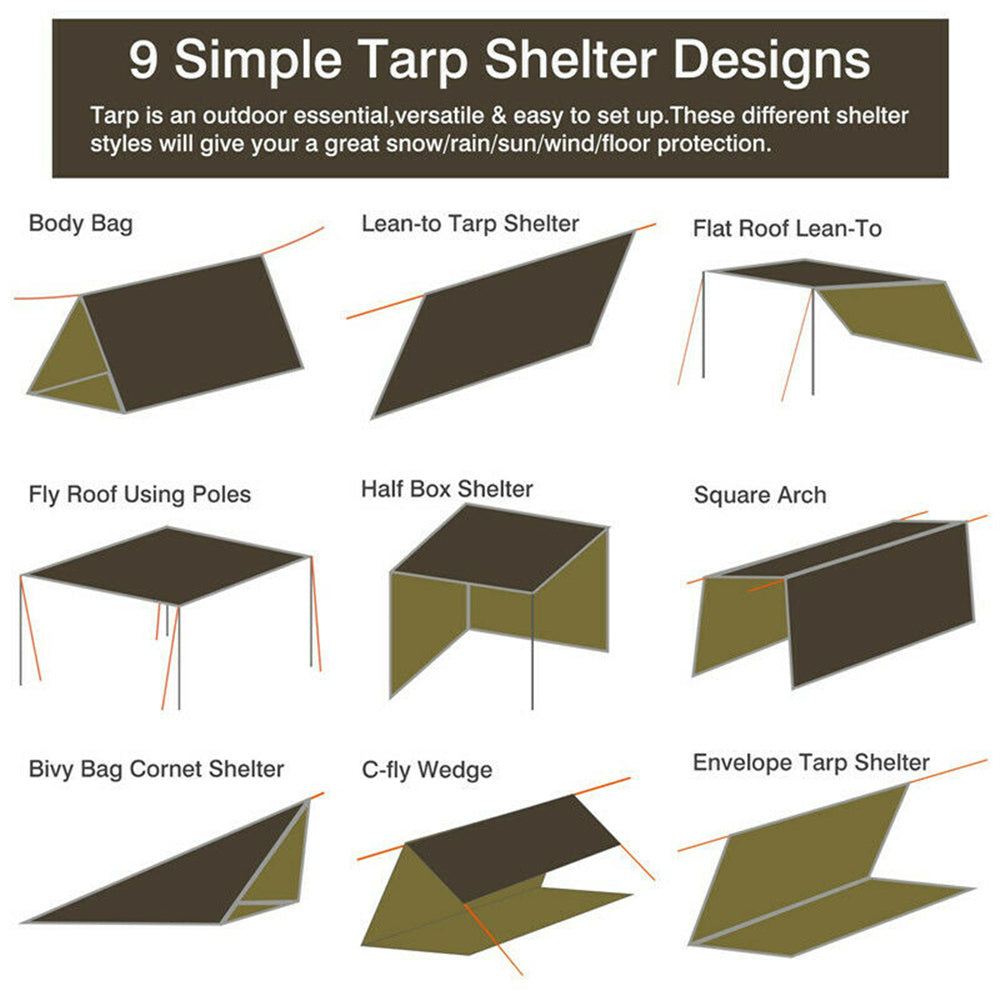 9 Simple Tarp Shelter Designs

Tarp is an outdoor essential,versatile & easy to set up.These different shelter styles will give your a great snow/rain/sun/wind/floor protection.

Body Bag

Lean-to Tarp Shelter

Flat Roof Lean-To

Fly Roof Using Poles

Half Box Shelter

Square Arch

Bivy Bag Cornet Shelter

C-fly Wedge

Envelope Tarp Shelter