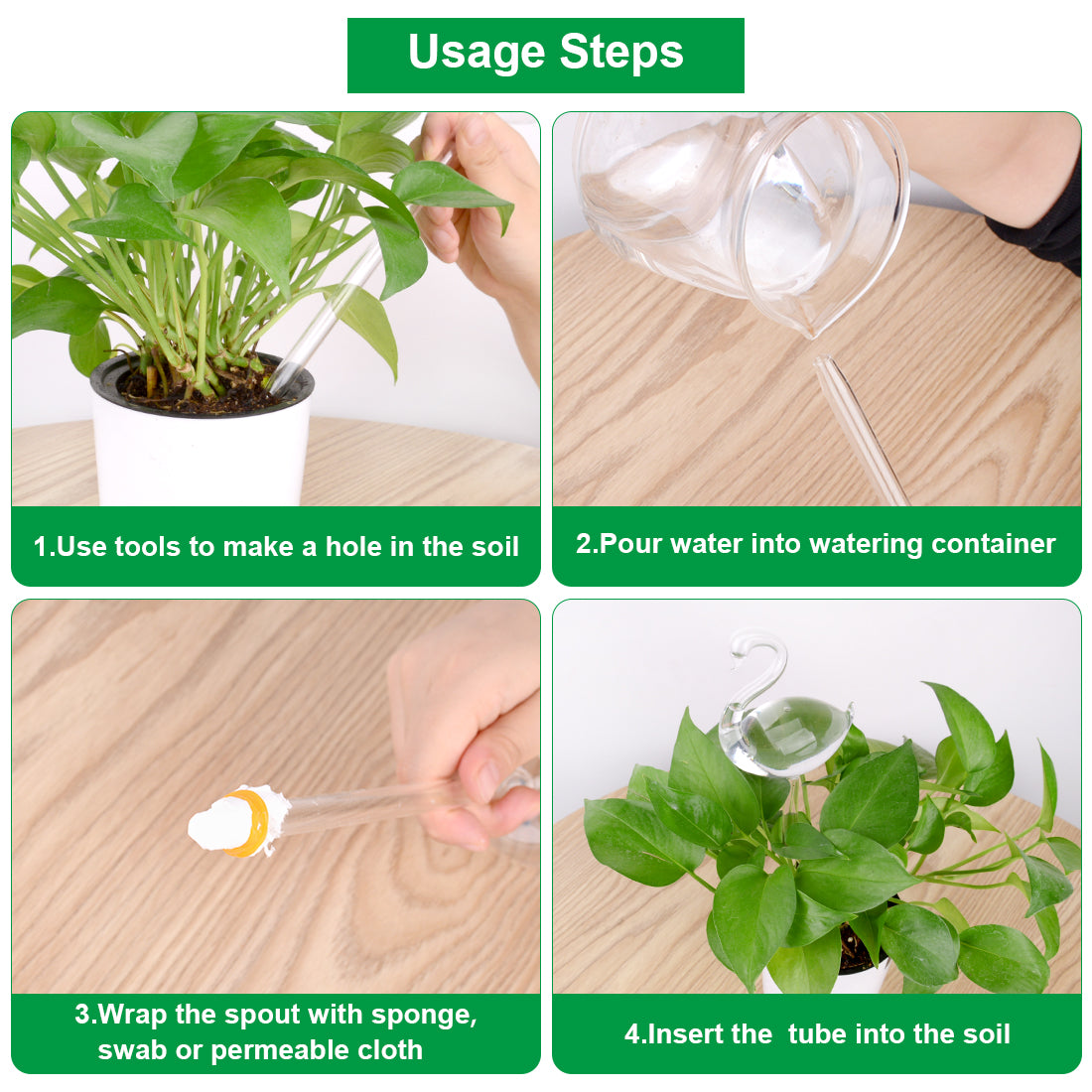 Usage Steps

1.Use tools to make a hole in the soil

2.Pour water into watering container

3.Wrap the spout with sponge, swab or permeable cloth

4.Insert the tube into the soil