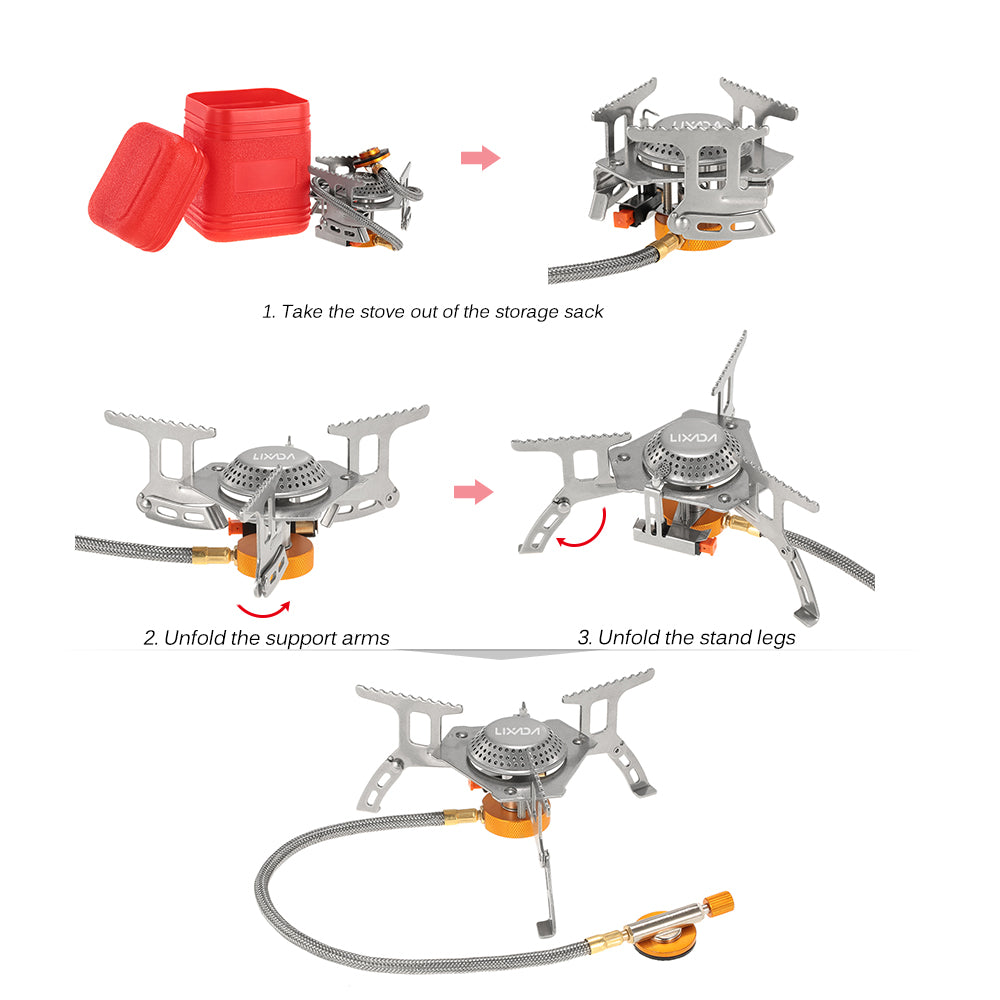 LIXADA

1. Take the stove out of the storage sack

LIXADA

LIXADA

2. Unfold the support arms

3. Unfold the stand legs

LIXADA