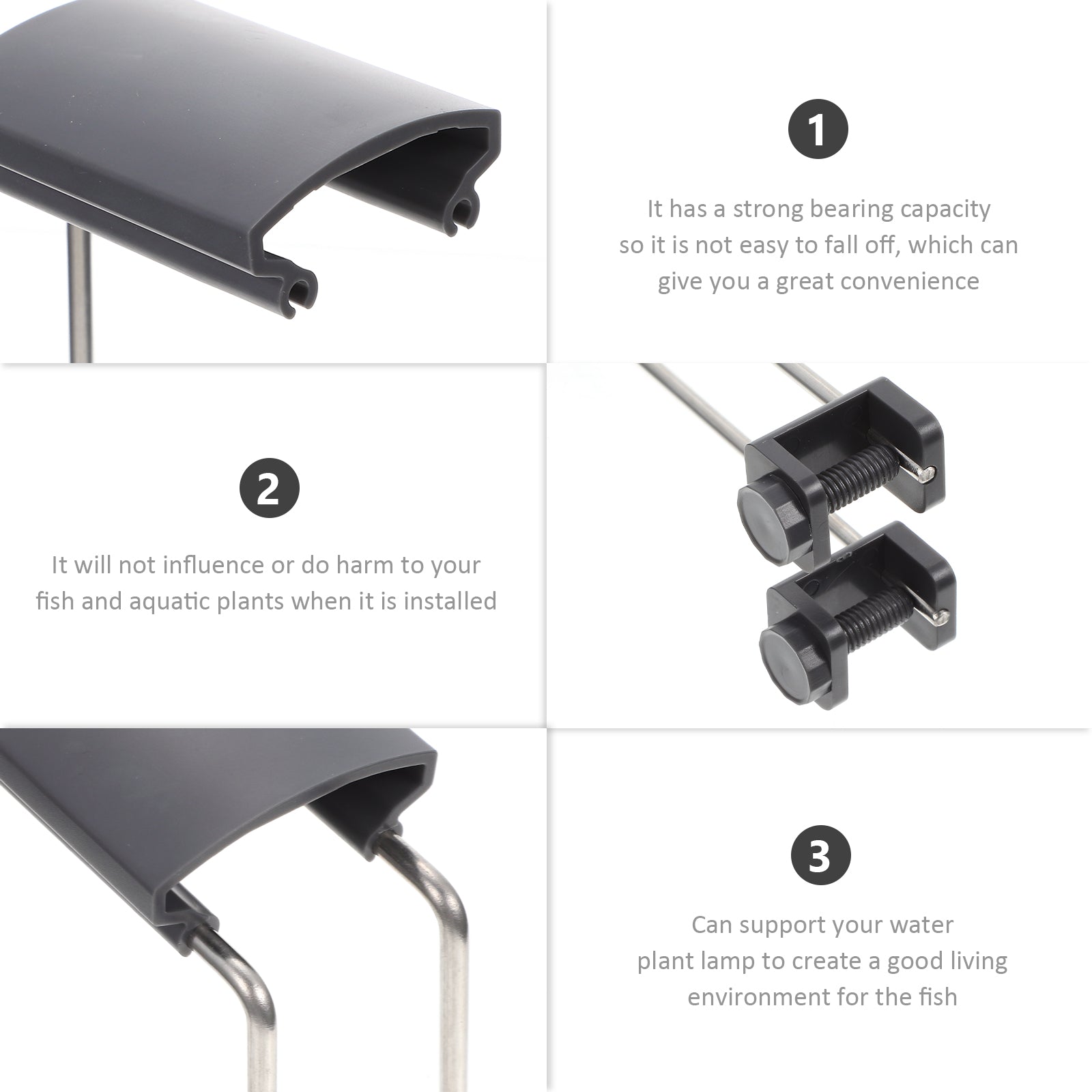 1

It has a strong bearing capacity so it is not easy to fall off, which can give you a great convenience

2

It will not influence or do harm to your fish and aquatic plants when it is installed

3

Can support your water plant lamp to create a good living environment for the fish