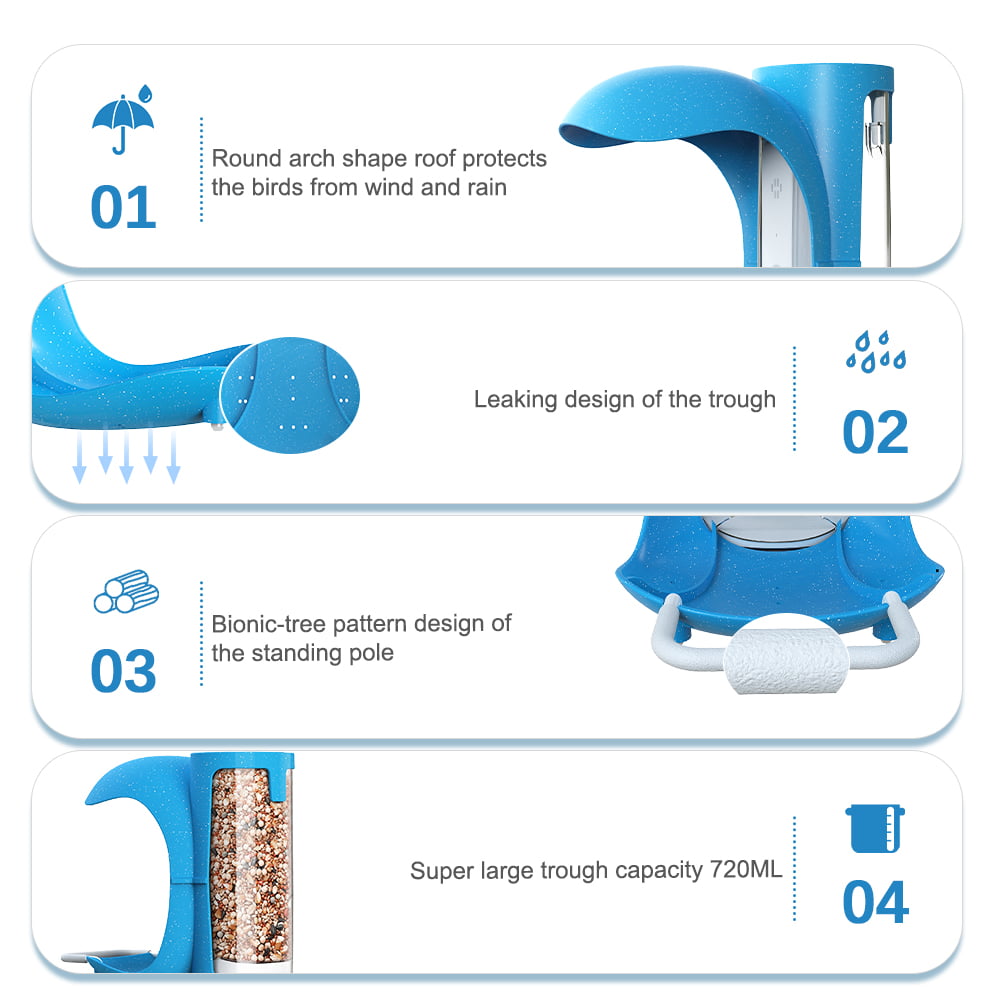 01

Round arch shape roof protects the birds from wind and rain

Leaking design of the trough

02

03

Bionic-tree pattern design of the standing pole

Super large trough capacity 720ML

04