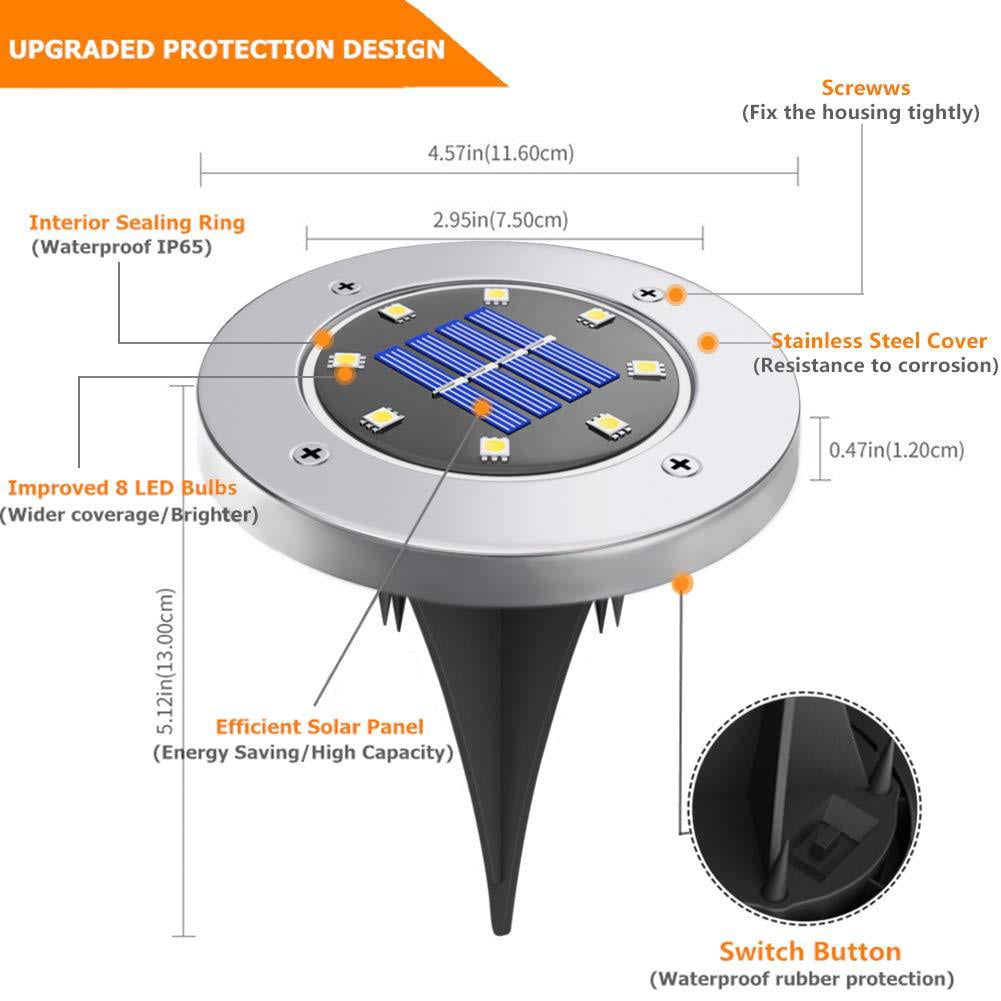 UPGRADED PROTECTION DESIGN

Screwws
(Fix the housing tightly)

4.57in(11.60cm)

Interior Sealing Ring
(Waterproof IP65)

2.95in(7.50cm)

Stainless Steel Cover
(Resistance to corrosion)

0.47in(1.20cm)

Improved 8 LED Bulbs
(Wider coverage/Brighter)

5.12in(13.00cm)

Efficient Solar Panel
(Energy Saving/High Capacity)

Switch Button
(Waterproof rubber protection)