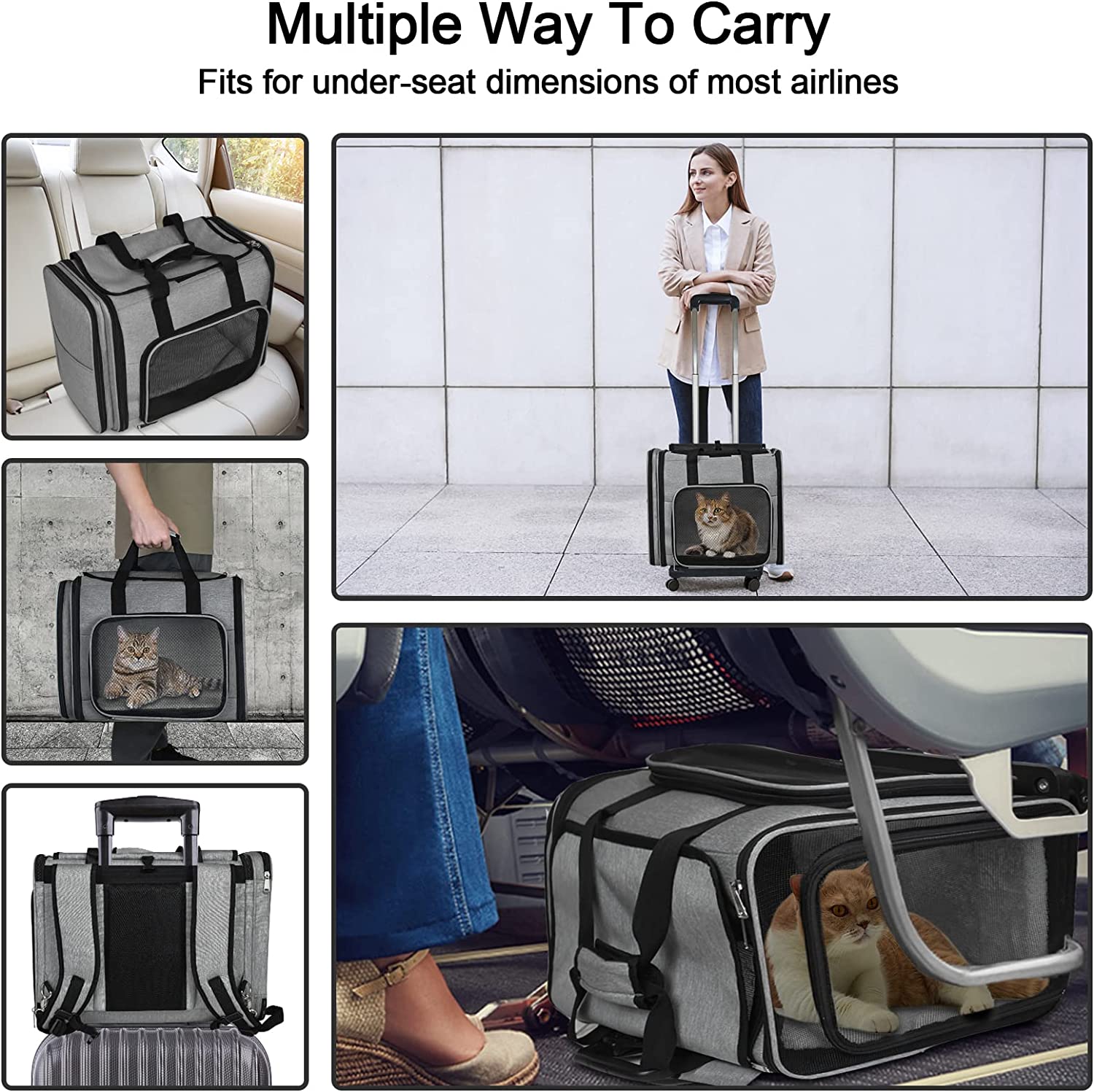 Multiple Way To Carry

Fits for under-seat dimensions of most airlines