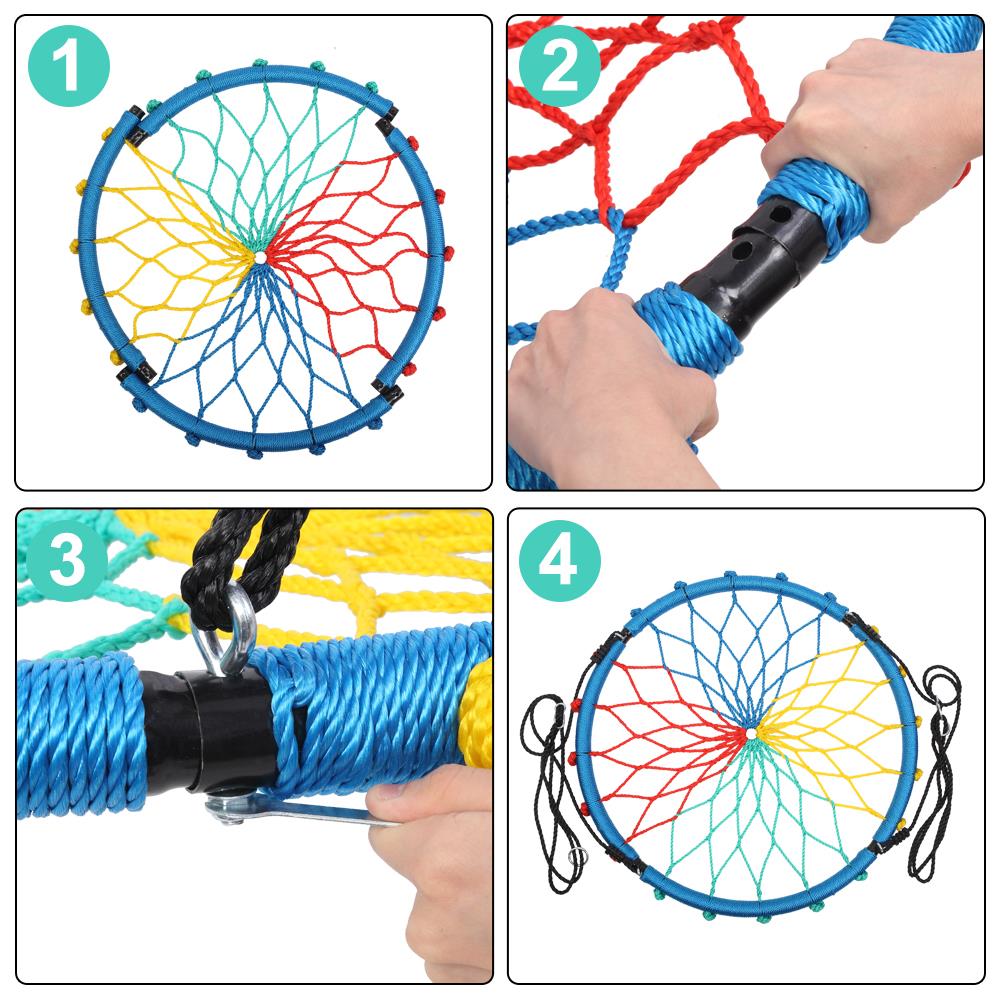 1

2

3

4