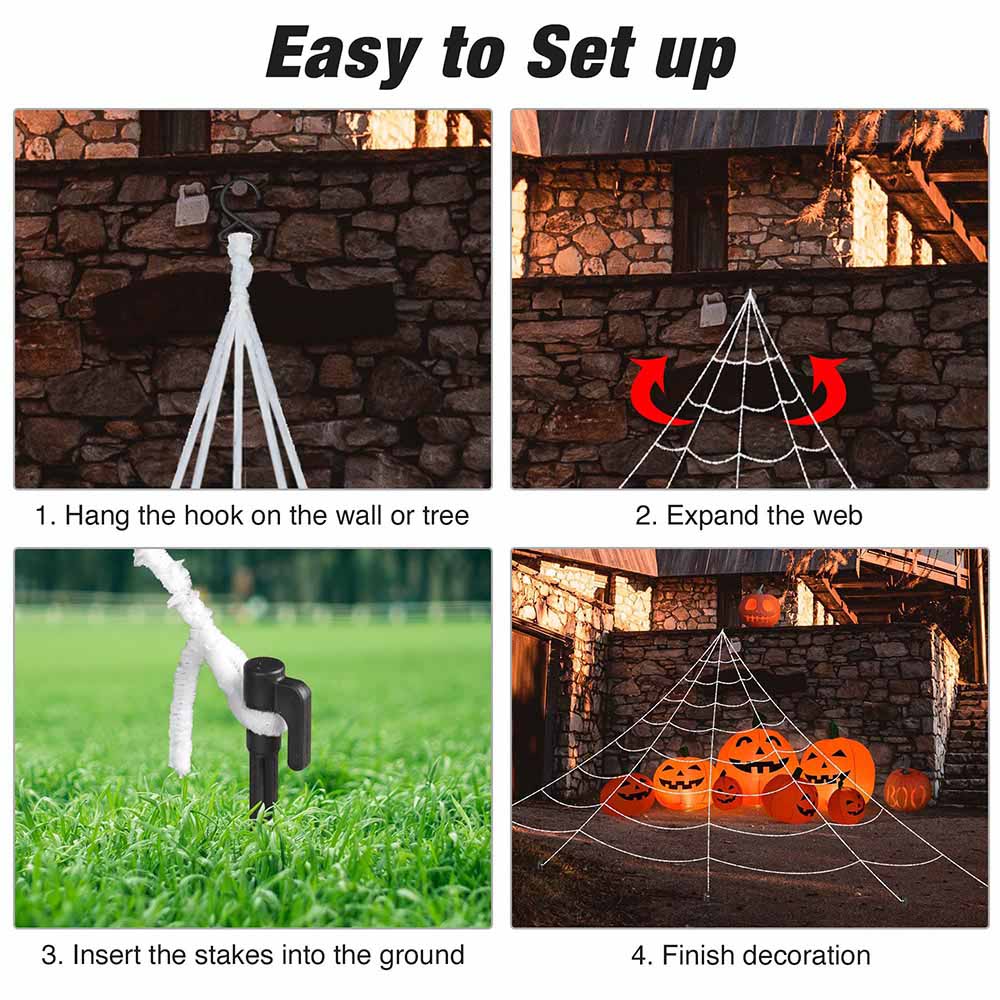 Easy to Set up

1. Hang the hook on the wall or tree

2. Expand the web

3. Insert the stakes into the ground

4. Finish decoration