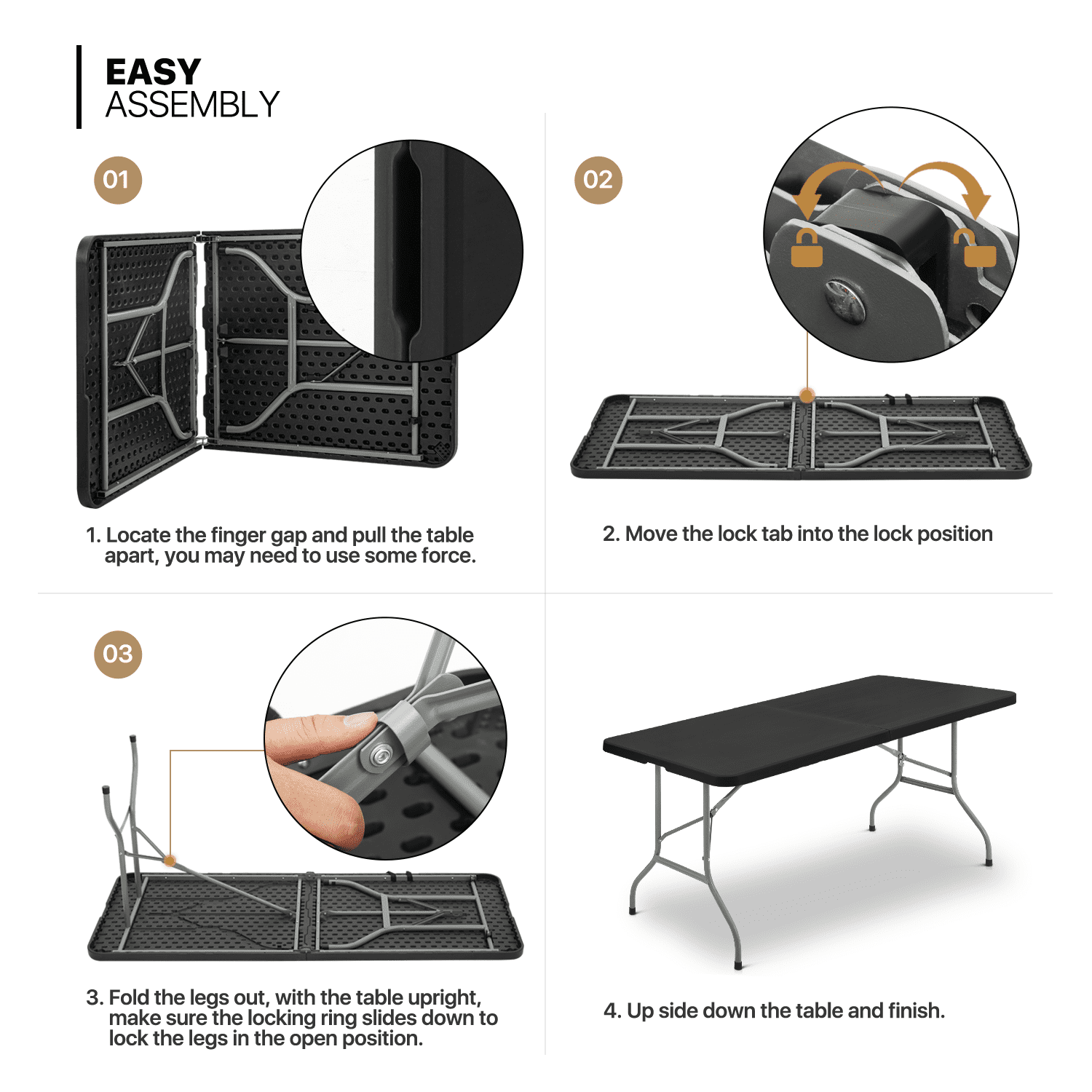 EASY
ASSEMBLY

01

1. Locate the finger gap and pull the table apart, you may need to use some force.

02

2. Move the lock tab into the lock position

03

3. Fold the legs out, with the table upright, make sure the locking ring slides down to lock the legs in the open position.

4. Up side down the table and finish.