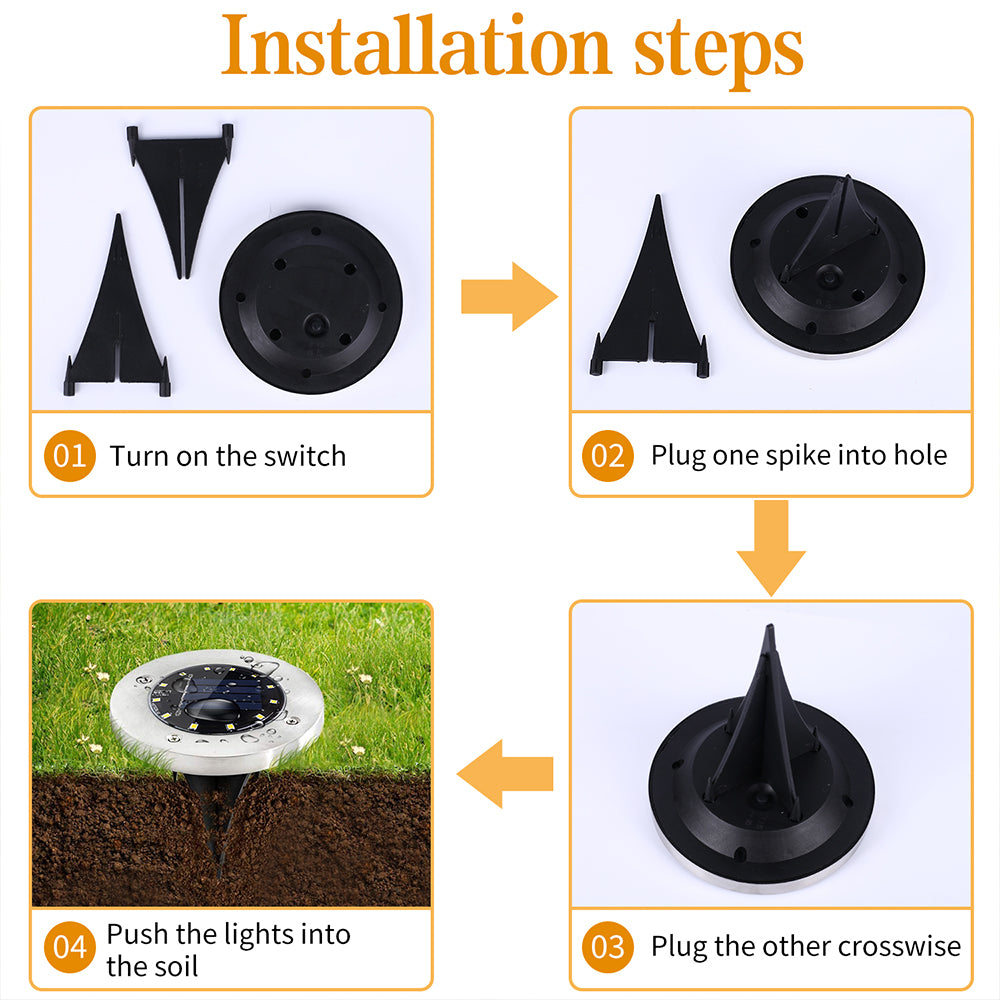 Installation steps

01 Turn on the switch

02 Plug one spike into hole

03 Plug the other crosswise

04 Push the lights into the soil