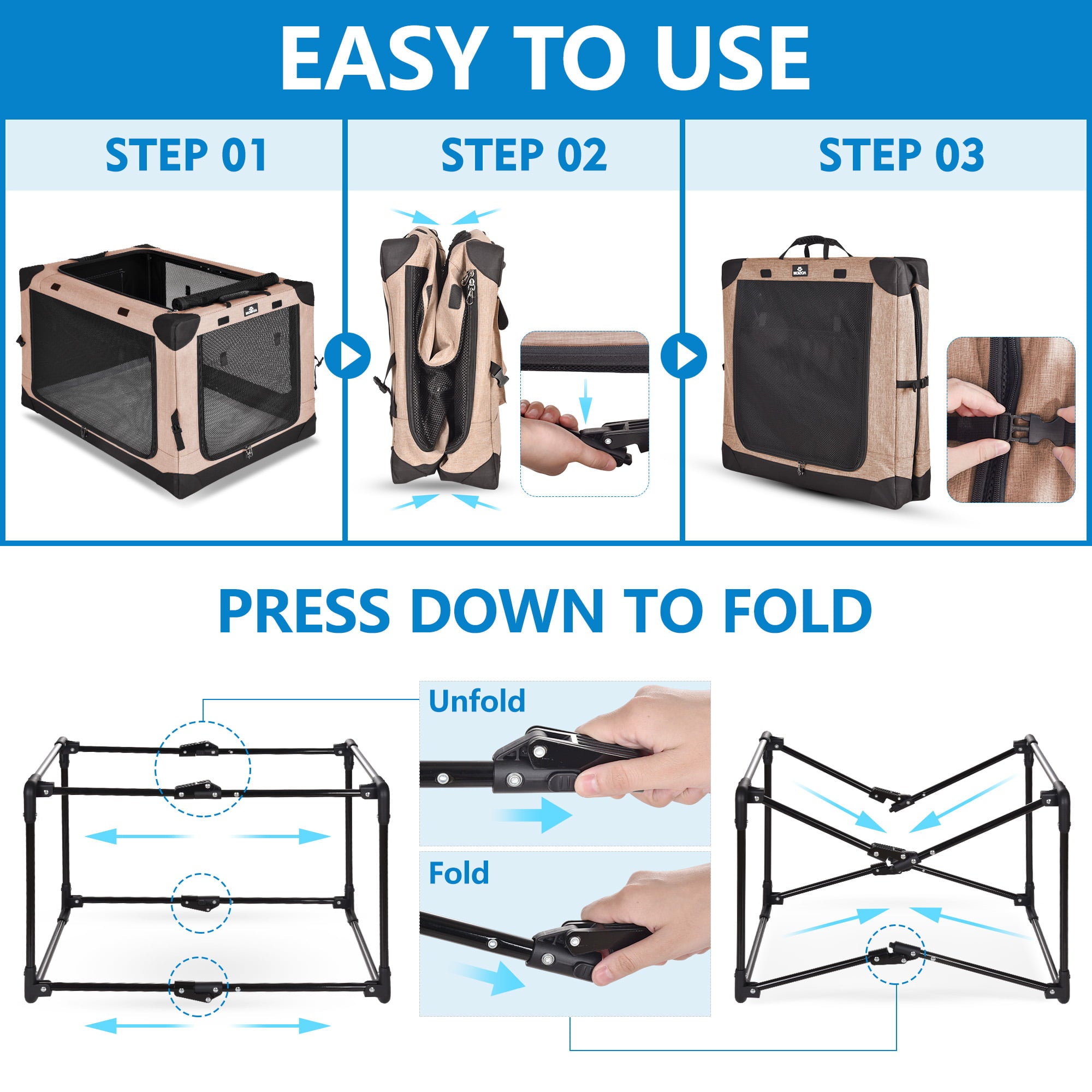 EASY TO USE

STEP 01

STEP 02

STEP 03

PRESS DOWN TO FOLD

Unfold

Fold