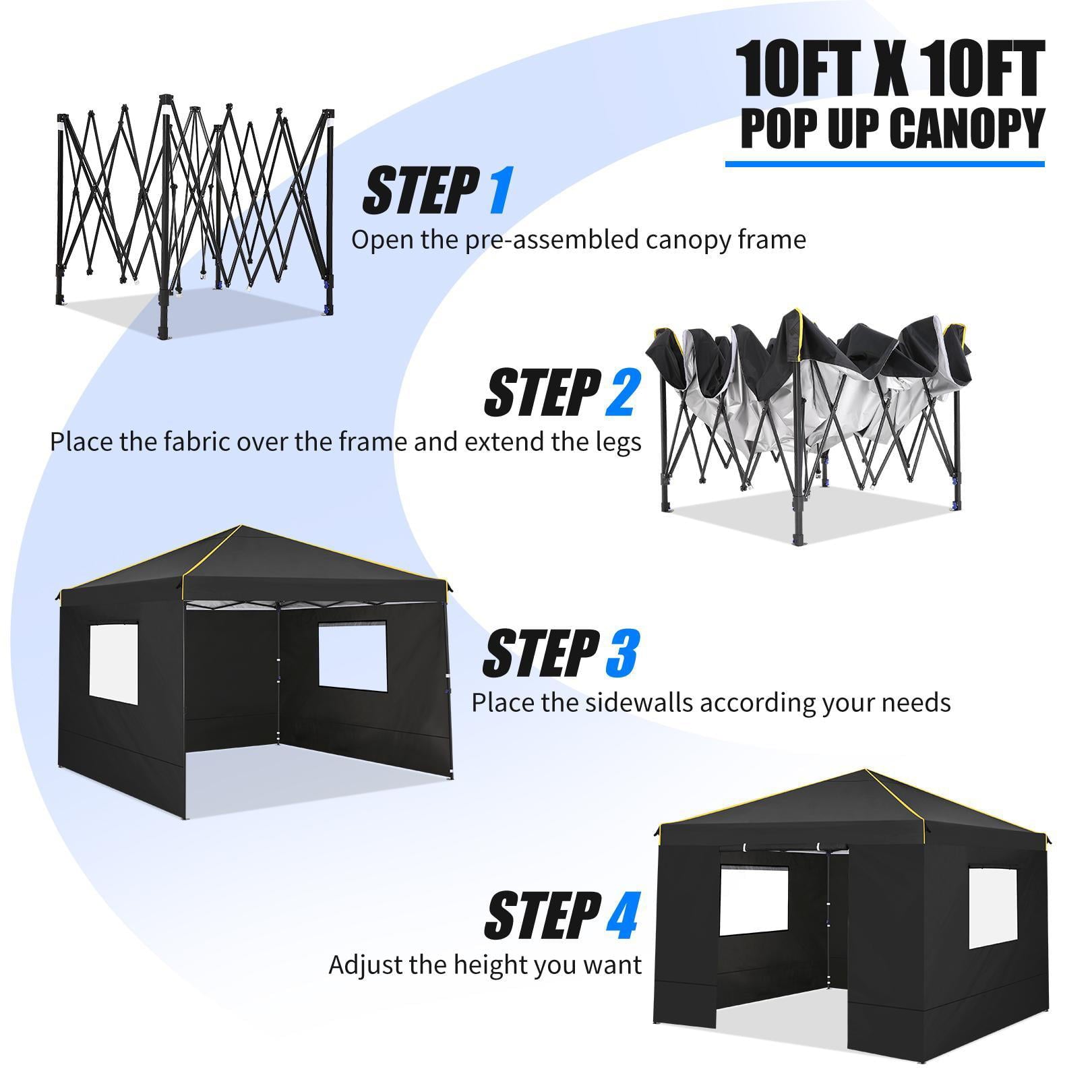 10FT X 10FT
POP UP CANOPY

STEP 1
Open the pre-assembled canopy frame

STEP 2
Place the fabric over the frame and extend the legs

STEP 3
Place the sidewalls according your needs

STEP 4
Adjust the height you want