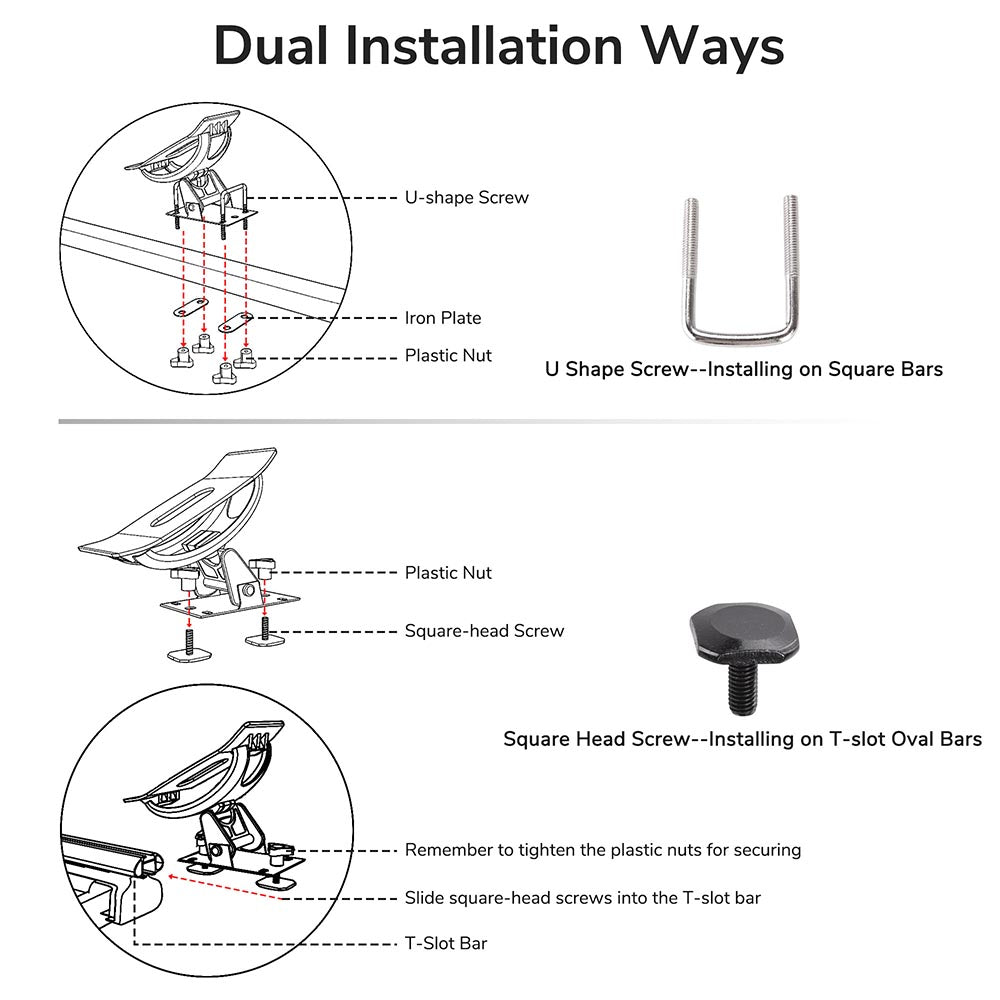 Dual Installation Ways

U-shape Screw

Iron Plate

Plastic Nut

U Shape Screw--Installing on Square Bars

Plastic Nut

Square-head Screw

Square Head Screw--Installing on T-slot Oval Bars

Remember to tighten the plastic nuts for securing

Slide square-head screws into the T-slot bar

T-Slot Bar