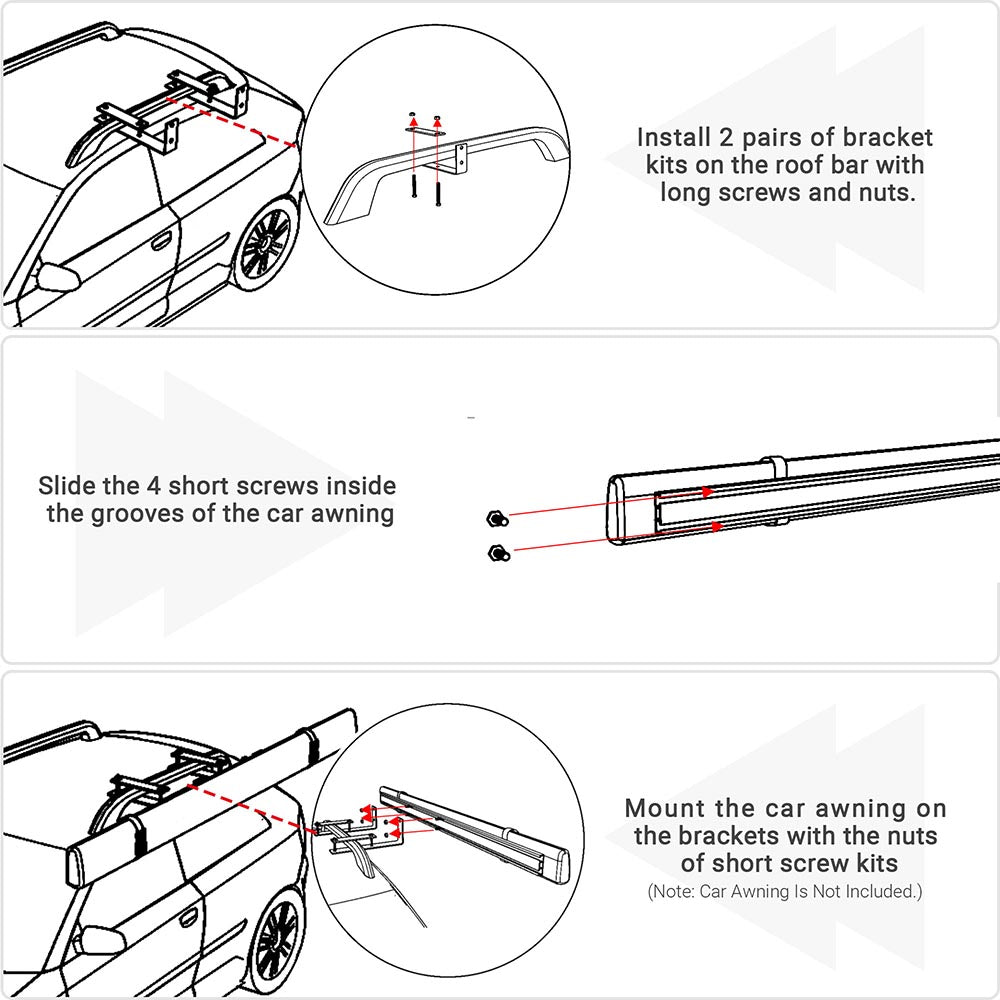 Install 2 pairs of bracket kits on the roof bar with long screws and nuts.

Slide the 4 short screws inside the grooves of the car awning

Mount the car awning on the brackets with the nuts of short screw kits
(Note: Car Awning Is Not Included.)