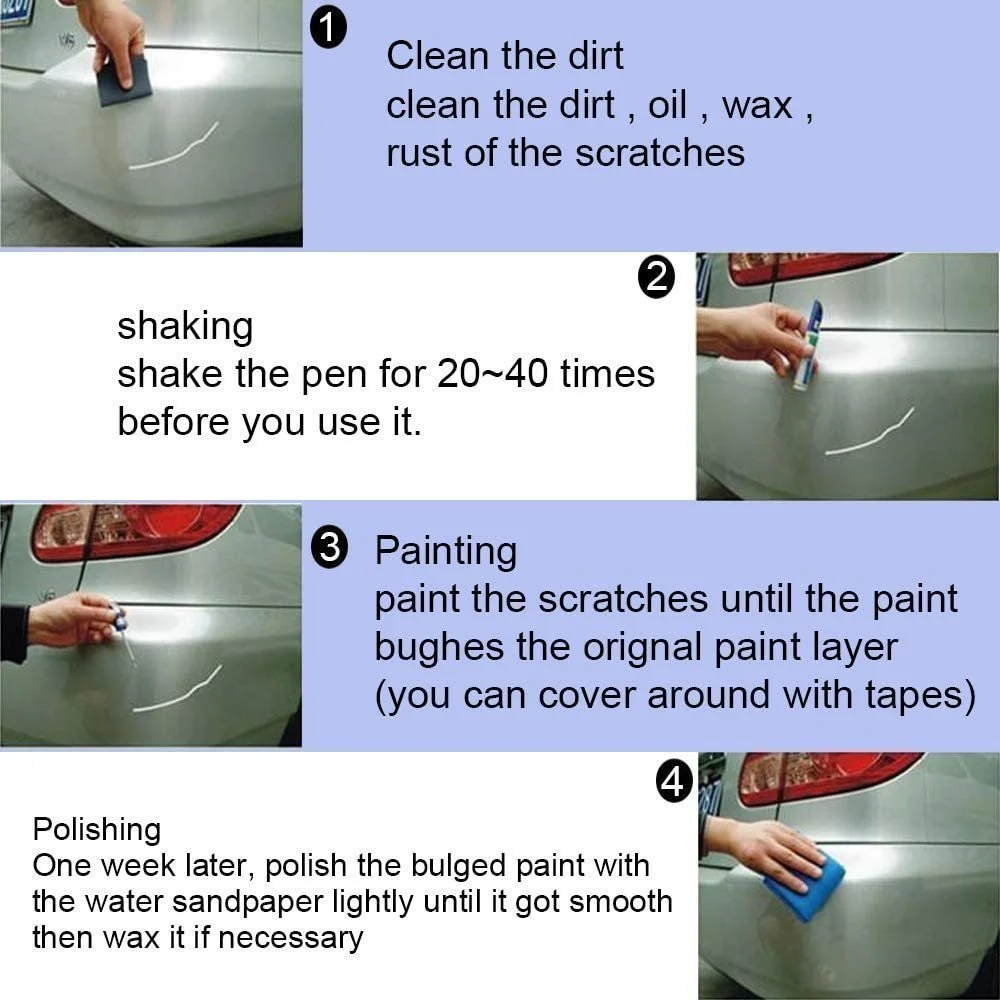 1 Clean the dirt
clean the dirt , oil , wax , rust of the scratches

2

shaking
shake the pen for 20~40 times before you use it.

3 Painting
paint the scratches until the paint bughes the orignal paint layer (you can cover around with tapes)

4

Polishing
One week later, polish the bulged paint with the water sandpaper lightly until it got smooth then wax it if necessary