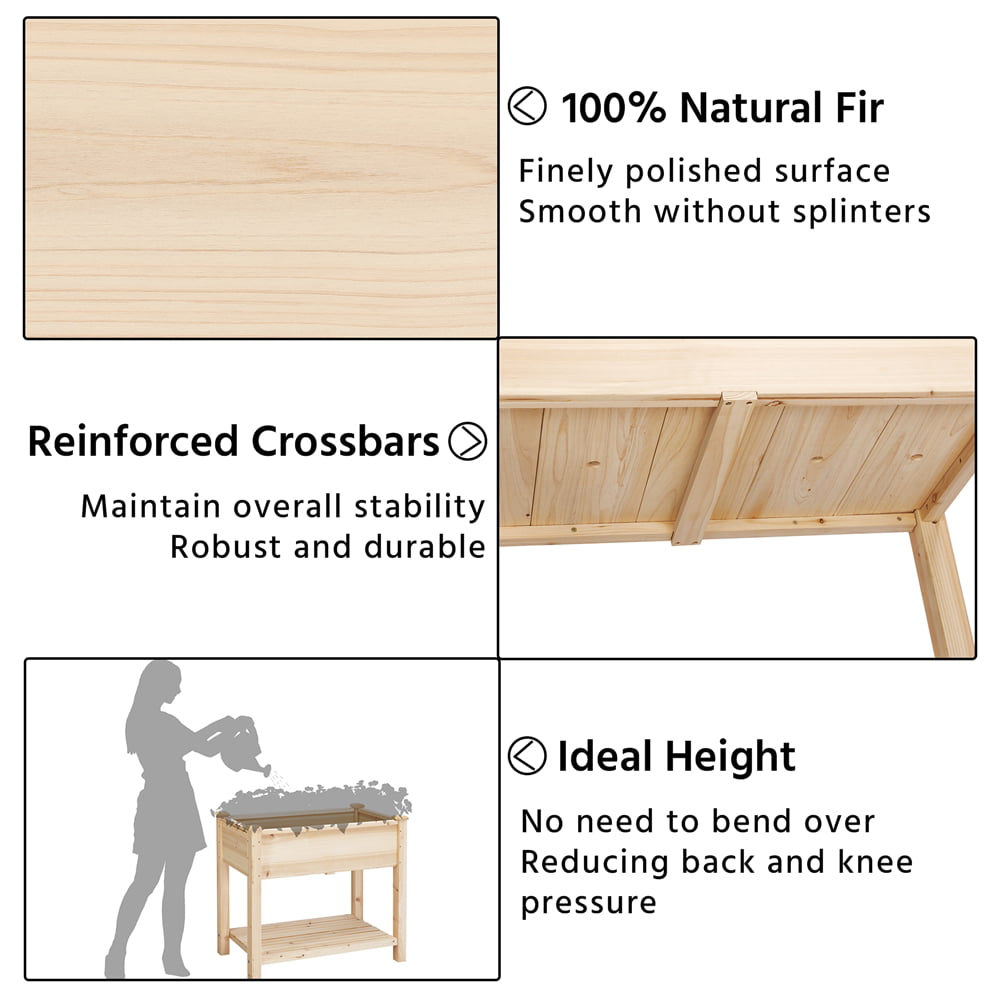 100% Natural Fir

Finely polished surface
Smooth without splinters

Reinforced Crossbars

Maintain overall stability
Robust and durable

Ideal Height

No need to bend over
Reducing back and knee pressure