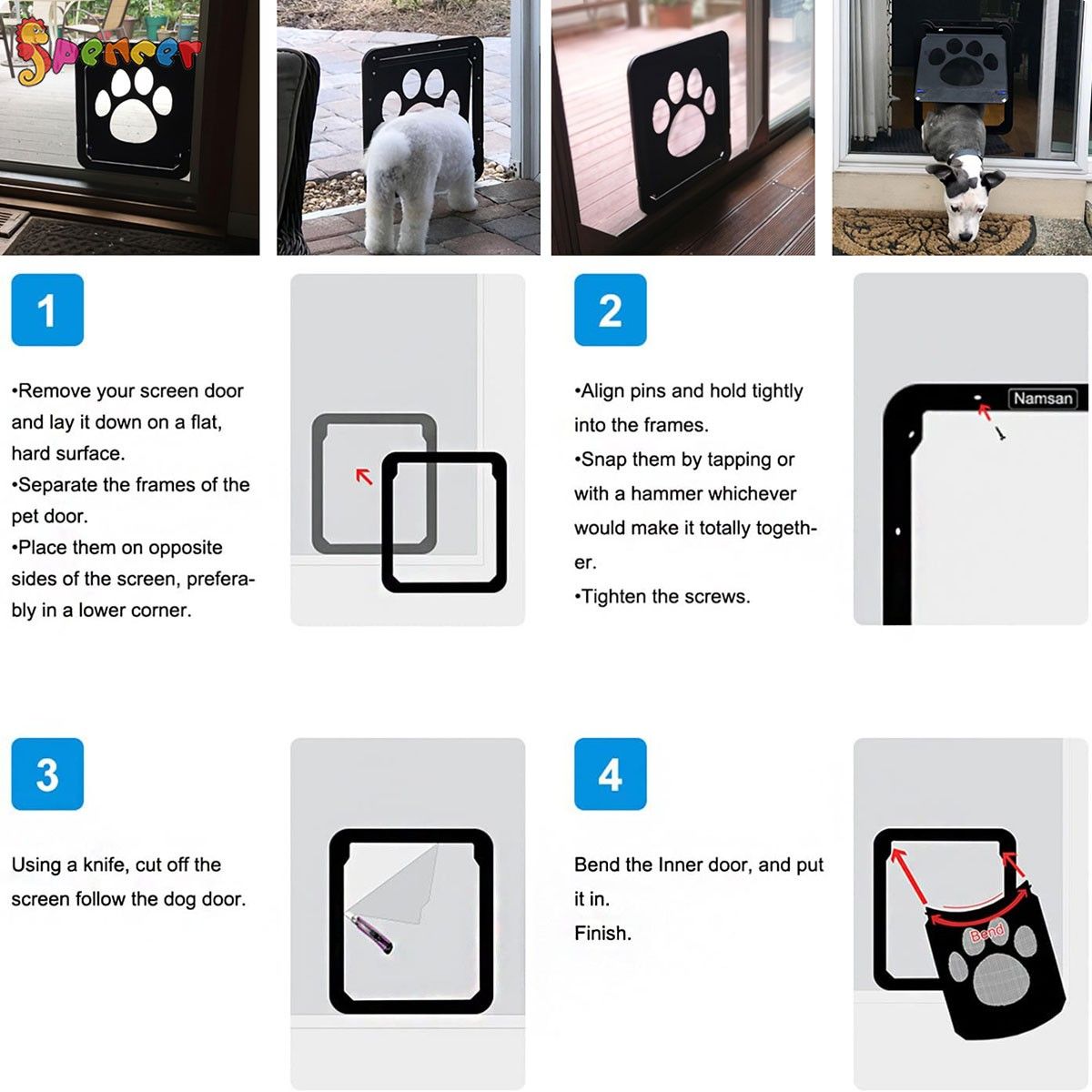 Spencer

1

•Remove your screen door and lay it down on a flat, hard surface.
•Separate the frames of the pet door.
•Place them on opposite sides of the screen, preferably in a lower corner.

2

•Align pins and hold tightly into the frames.
•Snap them by tapping or with a hammer whichever would make it totally together.
•Tighten the screws.

Namsan

3

Using a knife, cut off the screen follow the dog door.

4

Bend the Inner door, and put it in.
Finish.

Bend