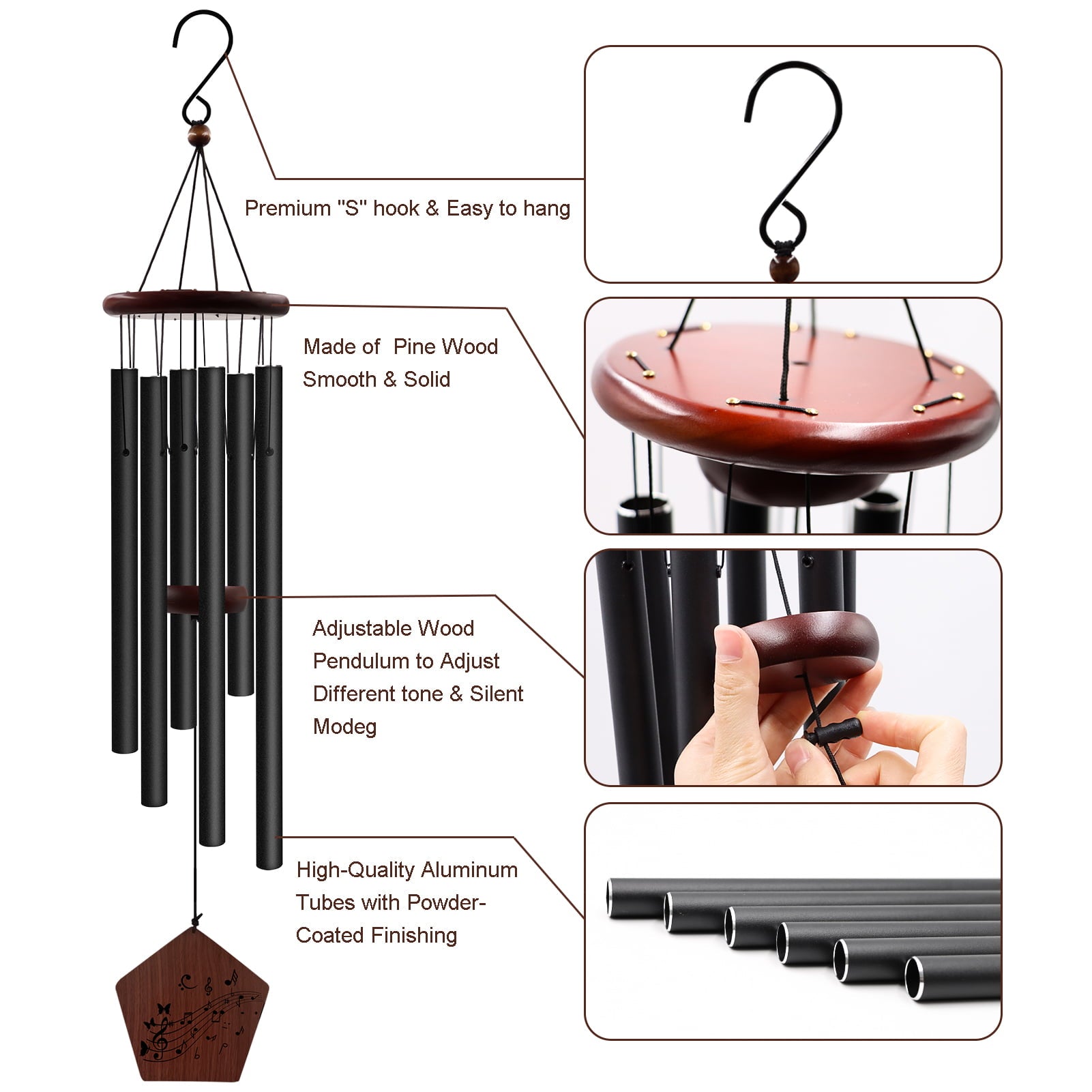 Premium "S" hook & Easy to hang

Made of Pine Wood Smooth & Solid

Adjustable Wood Pendulum to Adjust Different tone & Silent Modeg

High-Quality Aluminum Tubes with Powder-Coated Finishing