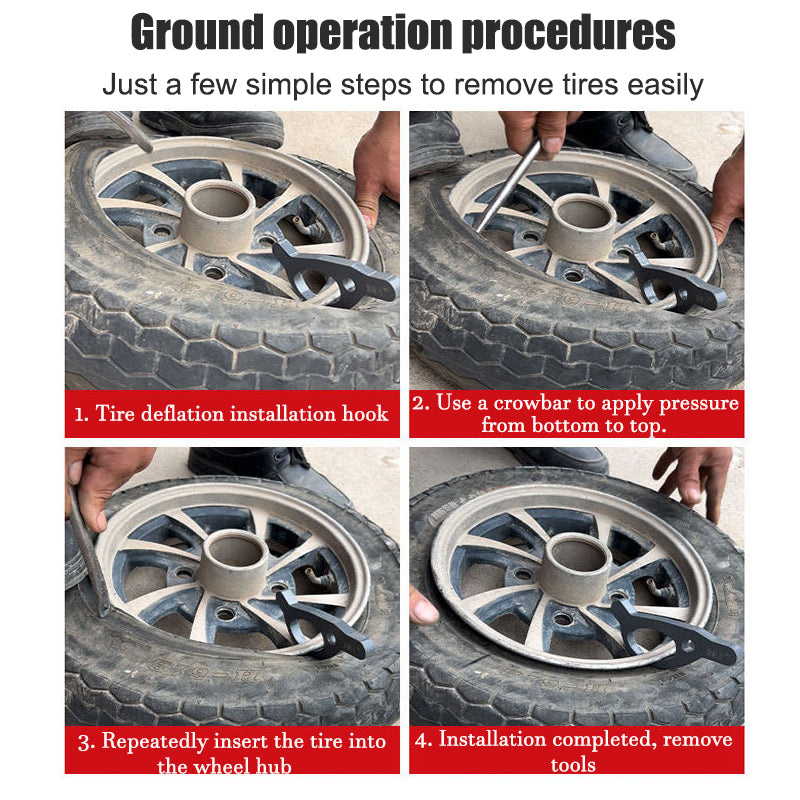 Ground operation procedures

Just a few simple steps to remove tires easily

1. Tire deflation installation hook

2. Use a crowbar to apply pressure from bottom to top.

3. Repeatedly insert the tire into the wheel hub

4. Installation completed, remove tools