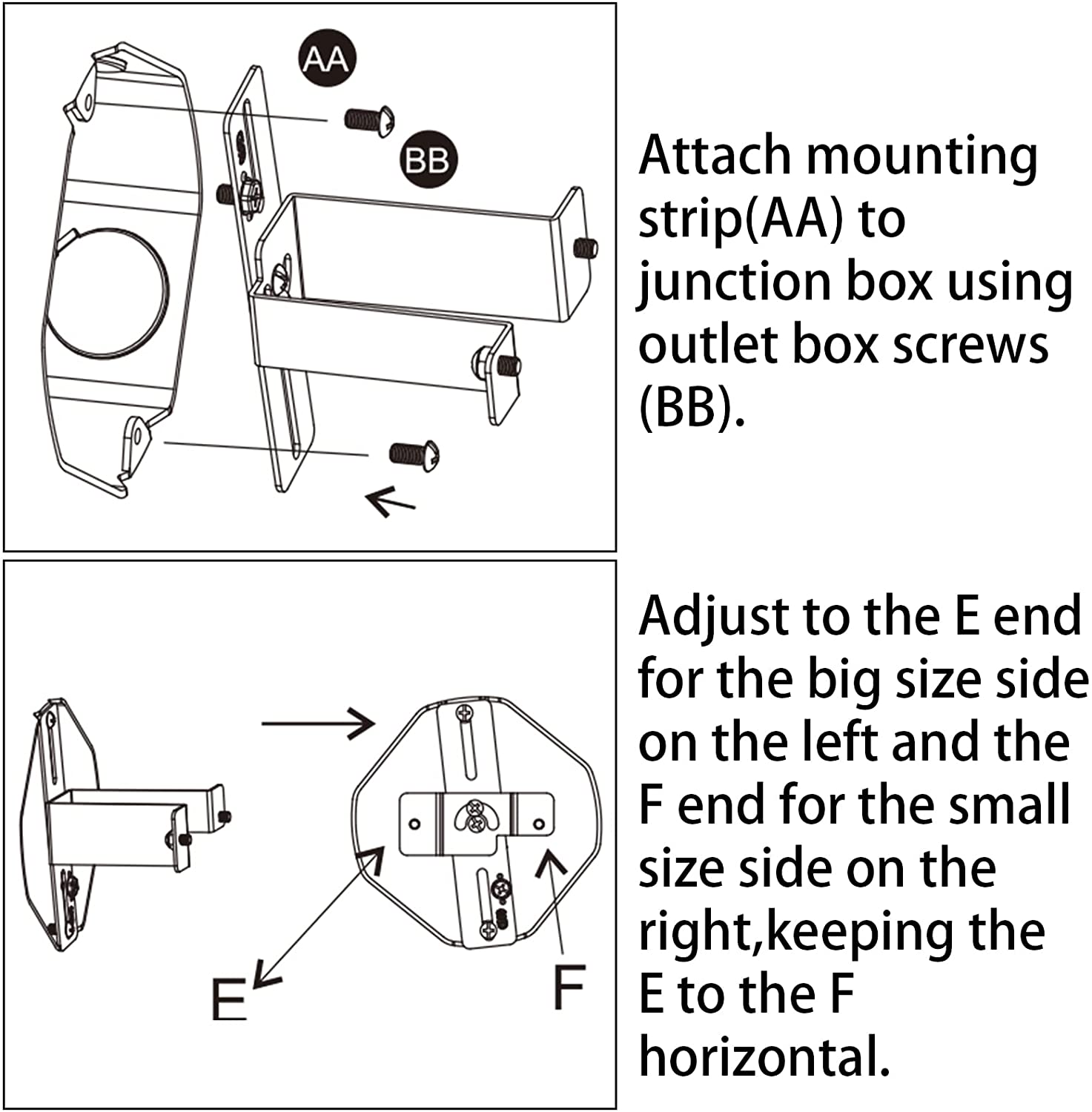 AA

BB

Attach mounting strip(AA) to junction box using outlet box screws (BB).

E

F

Adjust to the E end for the big size side on the left and the F end for the small size side on the right,keeping the E to the F horizontal.