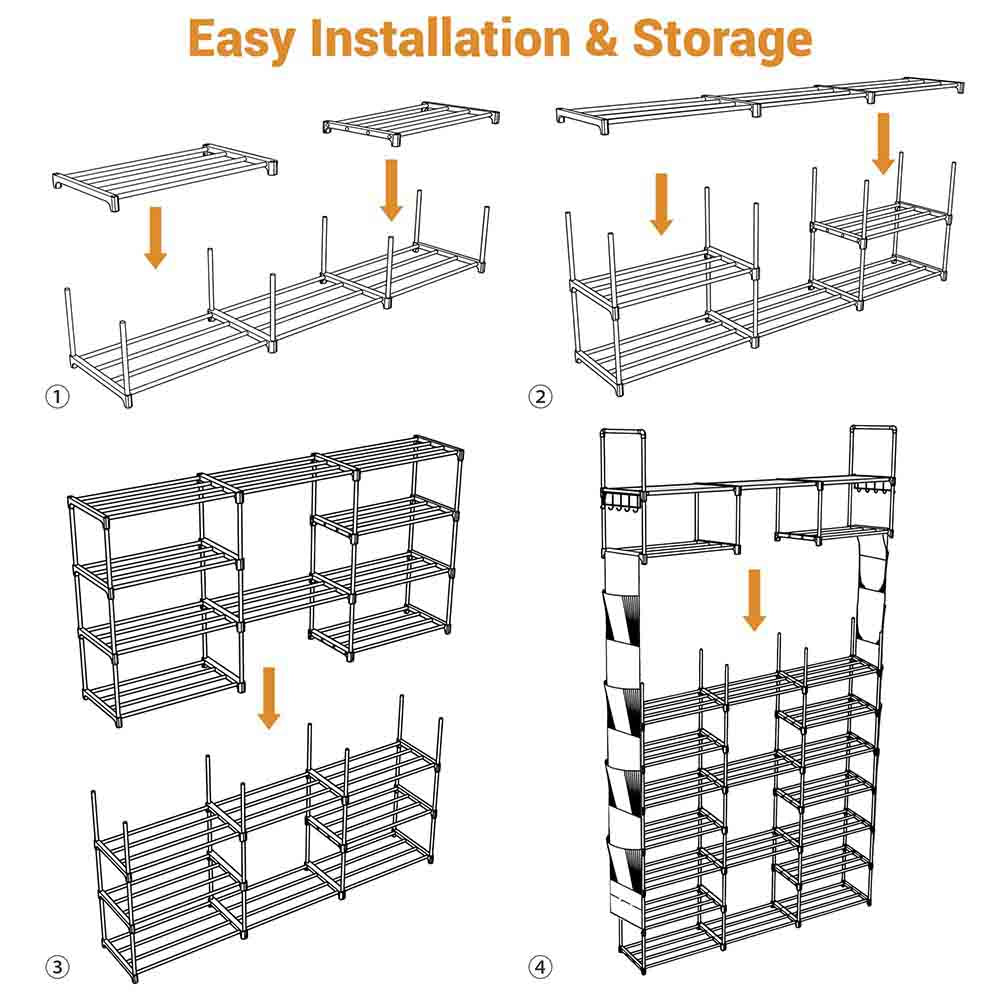 Easy Installation & Storage

①

②

③

④