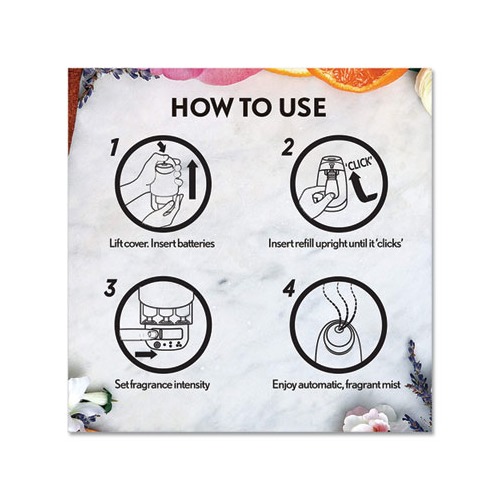 HOW TO USE

1

Lift cover. Insert batteries

2

'CLICK'

Insert refill upright until it 'clicks'

3

Set fragrance intensity

4

Enjoy automatic, fragrant mist