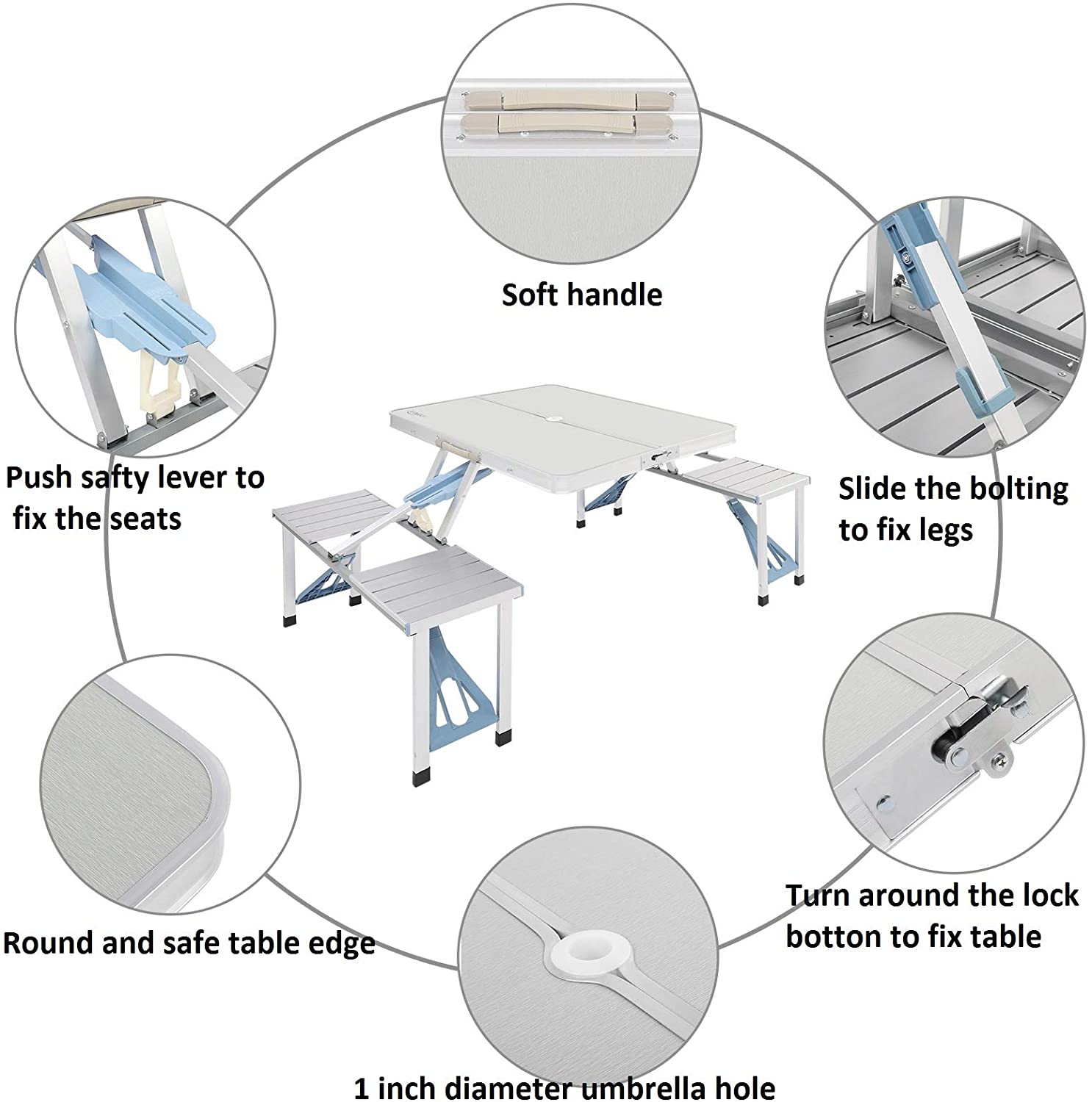 Soft handle

Push safty lever to fix the seats

Slide the bolting to fix legs

Round and safe table edge

Turn around the lock botton to fix table

1 inch diameter umbrella hole