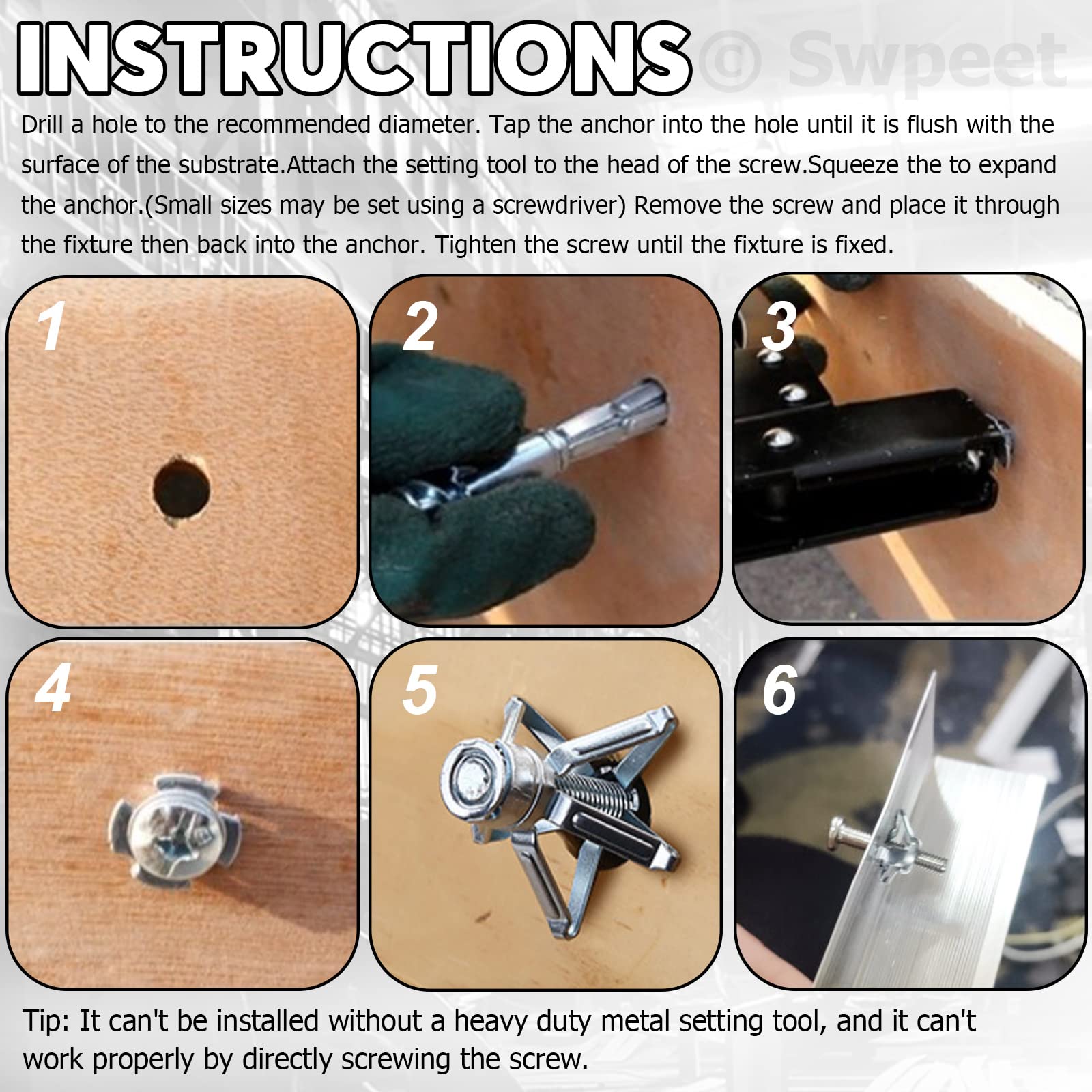 INSTRUCTIONS © Swpeet

Drill a hole to the recommended diameter. Tap the anchor into the hole until it is flush with the surface of the substrate.Attach the setting tool to the head of the screw.Squeeze the to expand the anchor.(Small sizes may be set using a screwdriver) Remove the screw and place it through the fixture then back into the anchor. Tighten the screw until the fixture is fixed.

1

2

3

4

5

6

Tip: It can't be installed without a heavy duty metal setting tool, and it can't work properly by directly screwing the screw.