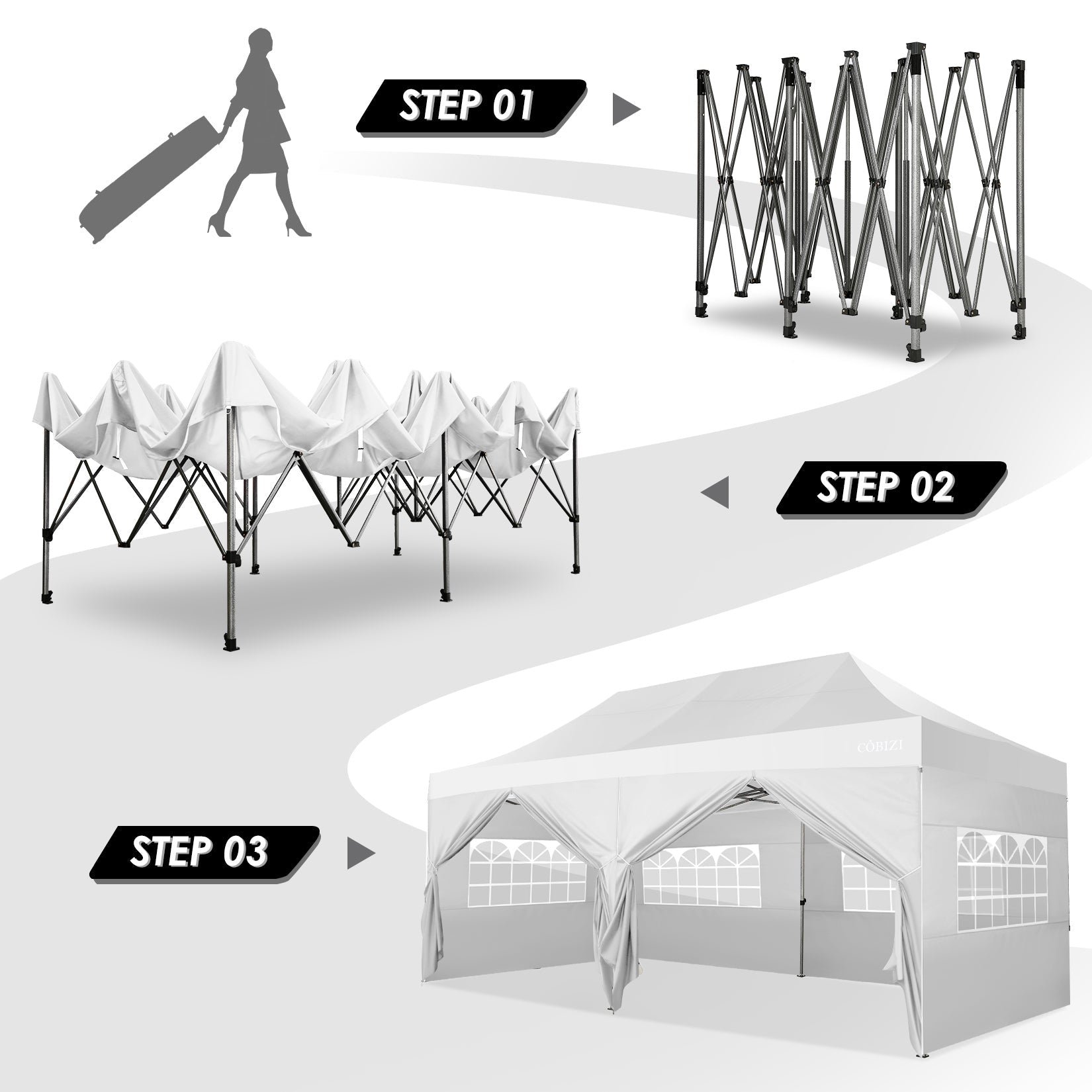 STEP 01

STEP 02

CÒBIZI

STEP 03