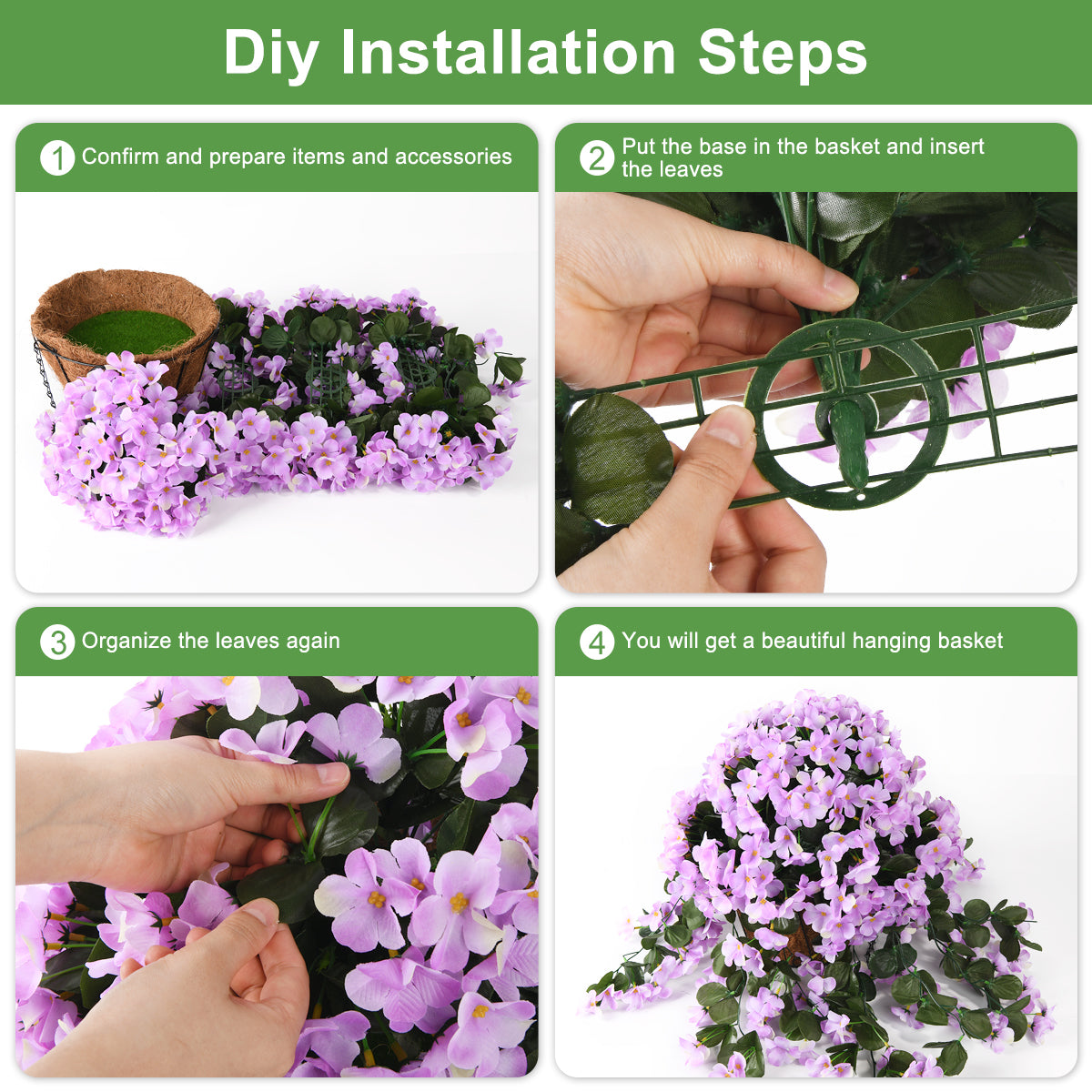 Diy Installation Steps

1 Confirm and prepare items and accessories

2 Put the base in the basket and insert the leaves

3 Organize the leaves again

4 You will get a beautiful hanging basket